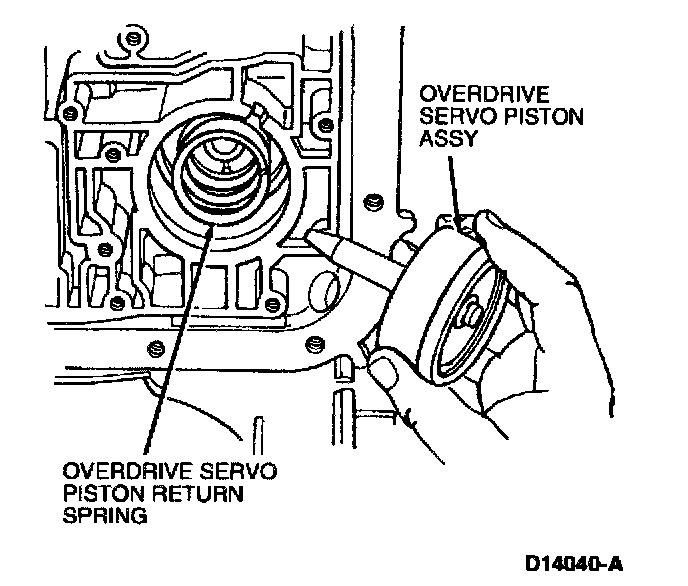 OVERDRIVE SERVO PISTON ASSY

OVERDRIVE SERVO PISTON RETURN SPRING

D14040-A