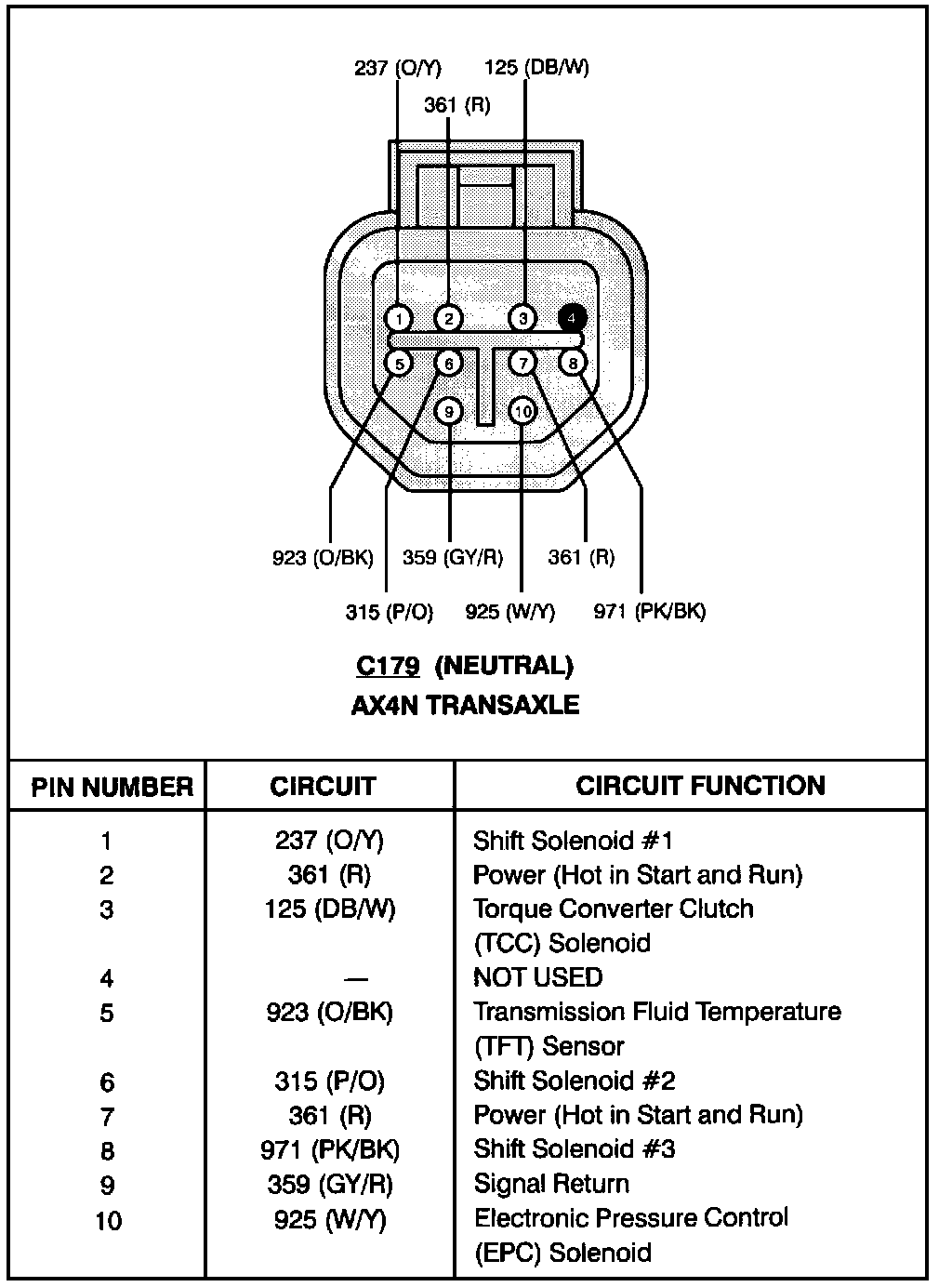 237 (O/Y)
125 (DB/W)
361 (R)

1 2 3 4
5 6 7 8
9 10

923 (O/BK)
359 (GY/R)
361 (R)
315 (P/O)
925 (W/Y)
971 (PK/BK)

C179 (NEUTRAL)
AX4N TRANSAXLE

| PIN NUMBER | CIRCUIT | CIRCUIT FUNCTION |
|---|---|---|
| 1 | 237 (O/Y) | Shift Solenoid #1 |
| 2 | 361 (R) | Power (Hot in Start and Run) |
| 3 | 125 (DB/W) | Torque Converter Clutch (TCC) Solenoid |
| 4 | — | NOT USED |
| 5 | 923 (O/BK) | Transmission Fluid Temperature (TFT) Sensor |
| 6 | 315 (P/O) | Shift Solenoid #2 |
| 7 | 361 (R) | Power (Hot in Start and Run) |
| 8 | 971 (PK/BK) | Shift Solenoid #3 |
| 9 | 359 (GY/R) | Signal Return |
| 10 | 925 (W/Y) | Electronic Pressure Control (EPC) Solenoid |