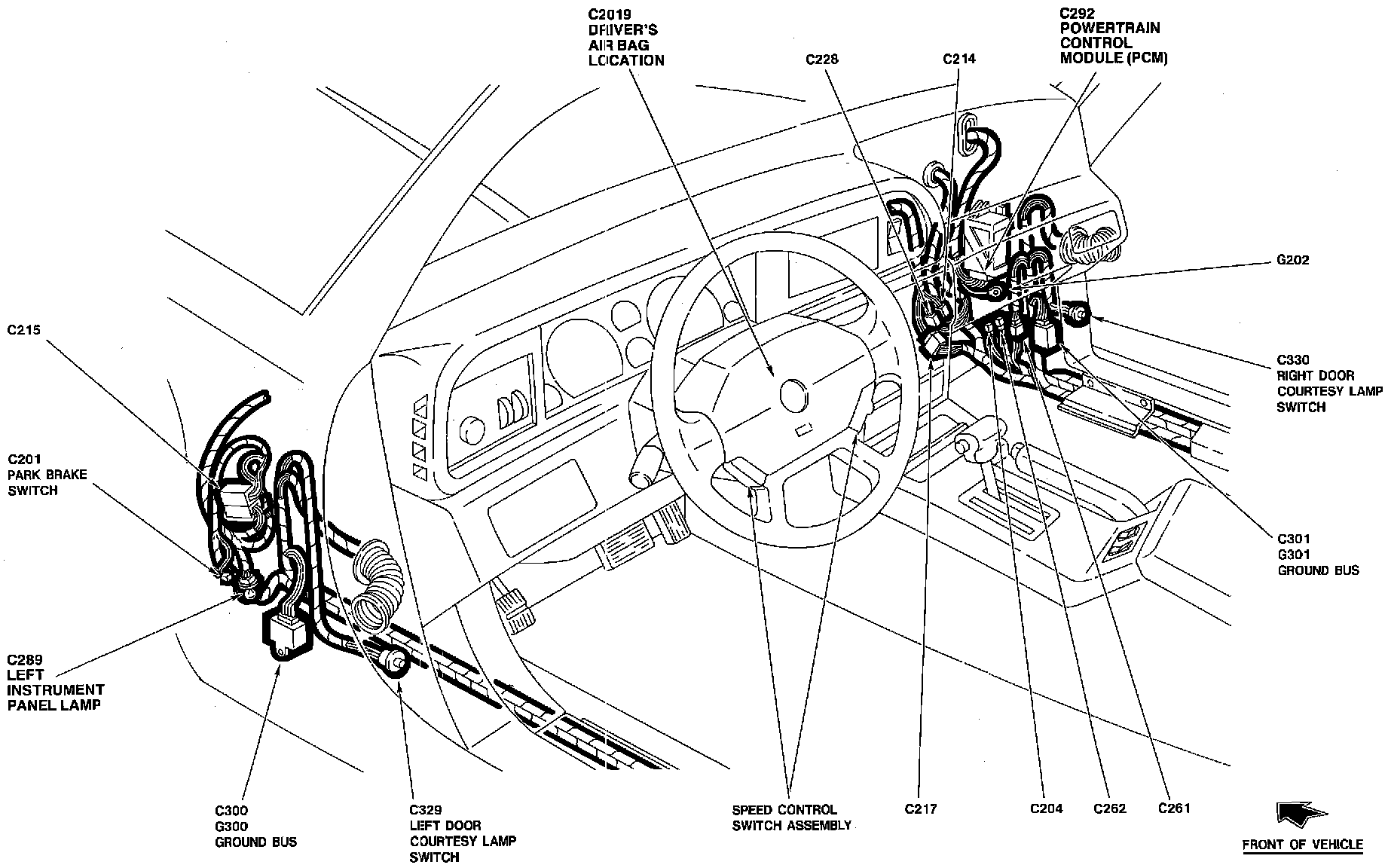 C2019
DRIVER'S
AIR BAG
LOCATION

C228

C214

C292
POWERTRAIN
CONTROL
MODULE (PCM)

G202

C215

C330
RIGHT DOOR
COURTESY LAMP
SWITCH

C201
PARK BRAKE
SWITCH

C301
G301
GROUND BUS

C289
LEFT
INSTRUMENT
PANEL LAMP

C300
G300
GROUND BUS

C329
LEFT DOOR
COURTESY LAMP
SWITCH

SPEED CONTROL
SWITCH ASSEMBLY

C217

C204

C262

C261

FRONT OF VEHICLE