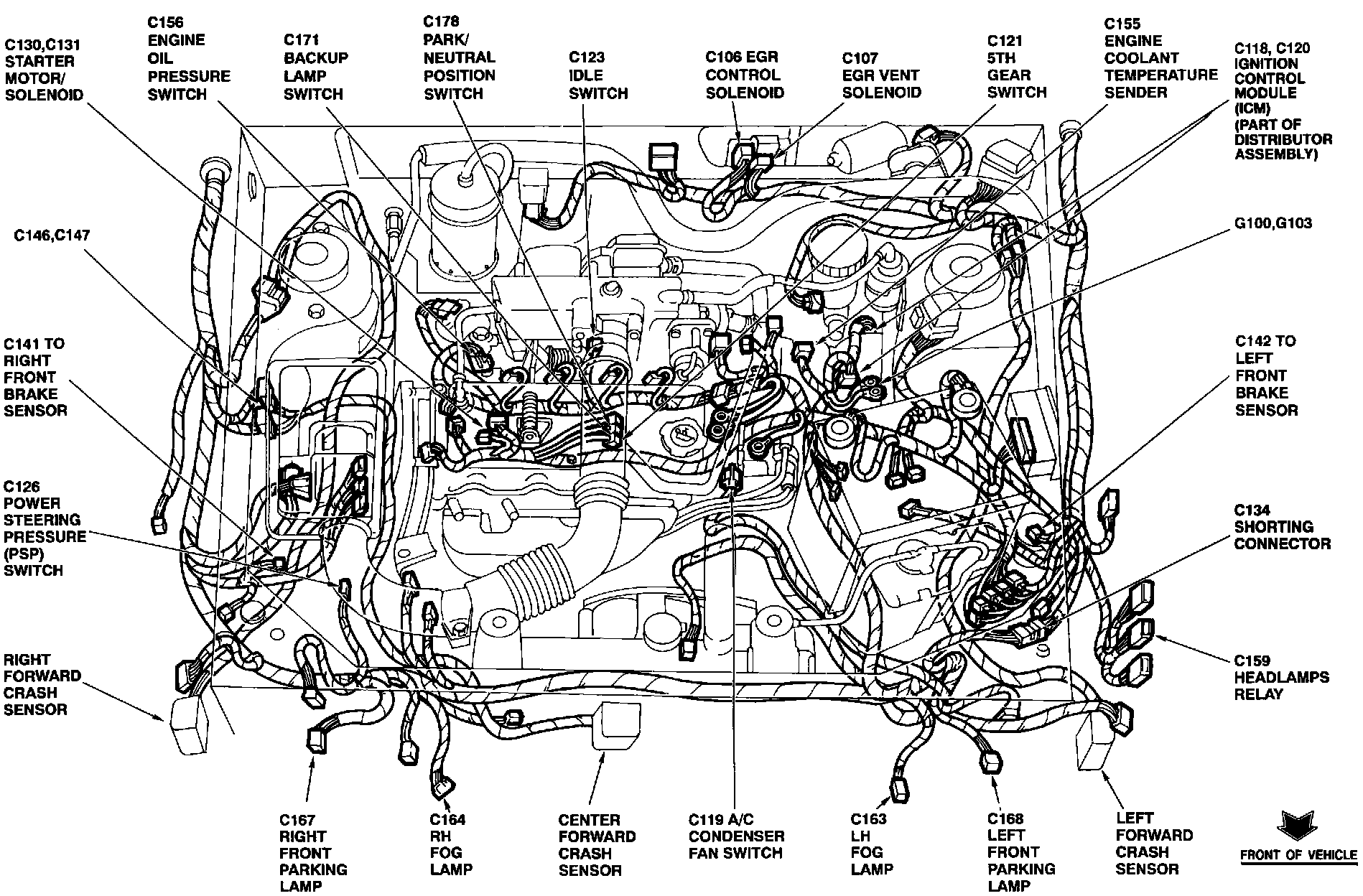 C130,C131
STARTER
MOTOR/
SOLENOID

C156
ENGINE
OIL
PRESSURE
SWITCH

C171
BACKUP
LAMP
SWITCH

C178
PARK/
NEUTRAL
POSITION
SWITCH

C123
IDLE
SWITCH

C106 EGR
CONTROL
SOLENOID

C107
EGR VENT
SOLENOID

C121
5TH
GEAR
SWITCH

C155
ENGINE
COOLANT
TEMPERATURE
SENDER

C118, C120
IGNITION
CONTROL
MODULE
(ICM)
(PART OF
DISTRIBUTOR
ASSEMBLY)

C146,C147

G100,G103

C141 TO
RIGHT
FRONT
BRAKE
SENSOR

C142 TO
LEFT
FRONT
BRAKE
SENSOR

C126
POWER
STEERING
PRESSURE
(PSP)
SWITCH

C134
SHORTING
CONNECTOR

RIGHT
FORWARD
CRASH
SENSOR

C159
HEADLAMPS
RELAY

C167
RIGHT
FRONT
PARKING
LAMP

C164
RH
FOG
LAMP

CENTER
FORWARD
CRASH
SENSOR

C119 A/C
CONDENSER
FAN SWITCH

C163
LH
FOG
LAMP

C168
LEFT
FRONT
PARKING
LAMP

LEFT
FORWARD
CRASH
SENSOR

FRONT OF VEHICLE