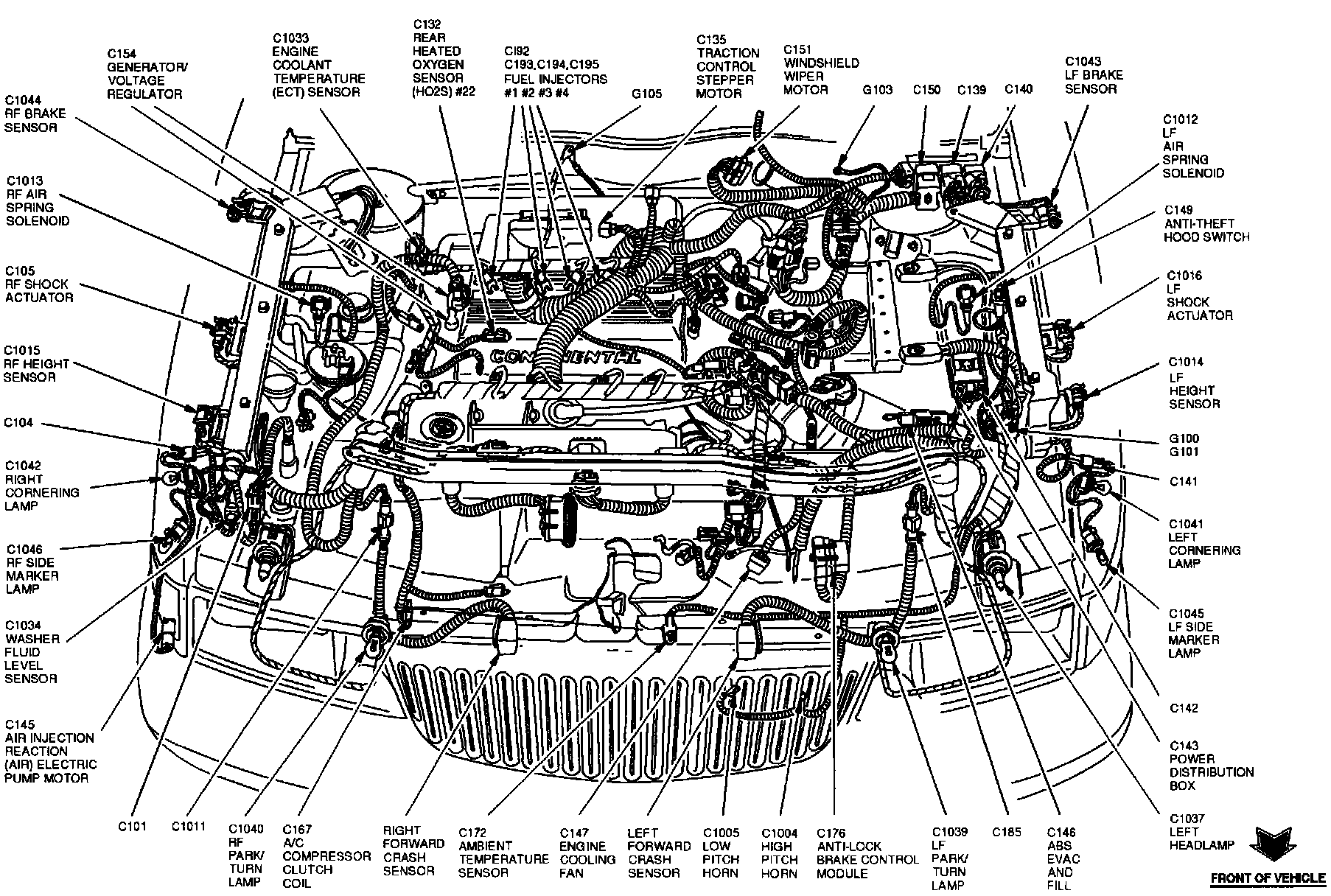 C154
GENERATOR/
VOLTAGE
REGULATOR

C1033
ENGINE
COOLANT
TEMPERATURE
(ECT) SENSOR

C132
REAR
HEATED
OXYGEN
SENSOR
(HO2S) #22

C192
C193,C194,C195
FUEL INJECTORS
#1 #2 #3 #4

G105

C135
TRACTION
CONTROL
STEPPER
MOTOR

C151
WINDSHIELD
WIPER
MOTOR

G103

C150

C139

C140

C1043
LF BRAKE
SENSOR

C1044
RF BRAKE
SENSOR

C1013
RF AIR
SPRING
SOLENOID

C105
RF SHOCK
ACTUATOR

C1015
RF HEIGHT
SENSOR

C104

C1042
RIGHT
CORNERING
LAMP

C1046
RF SIDE
MARKER
LAMP

C1034
WASHER
FLUID
LEVEL
SENSOR

C145
AIR INJECTION
REACTION
(AIR) ELECTRIC
PUMP MOTOR

C1012
LF
AIR
SPRING
SOLENOID

C149
ANTI-THEFT
HOOD SWITCH

C1016
LF
SHOCK
ACTUATOR

C1014
LF
HEIGHT
SENSOR

G100
G101

C141

C1041
LEFT
CORNERING
LAMP

C1045
LF SIDE
MARKER
LAMP

C142

C143
POWER
DISTRIBUTION
BOX

C1037
LEFT
HEADLAMP

CONTINENTAL

C101

C1011

C1040
RF
PARK/
TURN
LAMP

C167
A/C
COMPRESSOR
CLUTCH
COIL

RIGHT
FORWARD
CRASH
SENSOR

C172
AMBIENT
TEMPERATURE
SENSOR

C147
ENGINE
COOLING
FAN

LEFT
FORWARD
CRASH
SENSOR

C1005
LOW
PITCH
HORN

C1004
HIGH
PITCH
HORN

C176
ANTI-LOCK
BRAKE CONTROL
MODULE

C1039
LF
PARK/
TURN
LAMP

C185

C146
ABS
EVAC
AND
FILL

FRONT OF VEHICLE