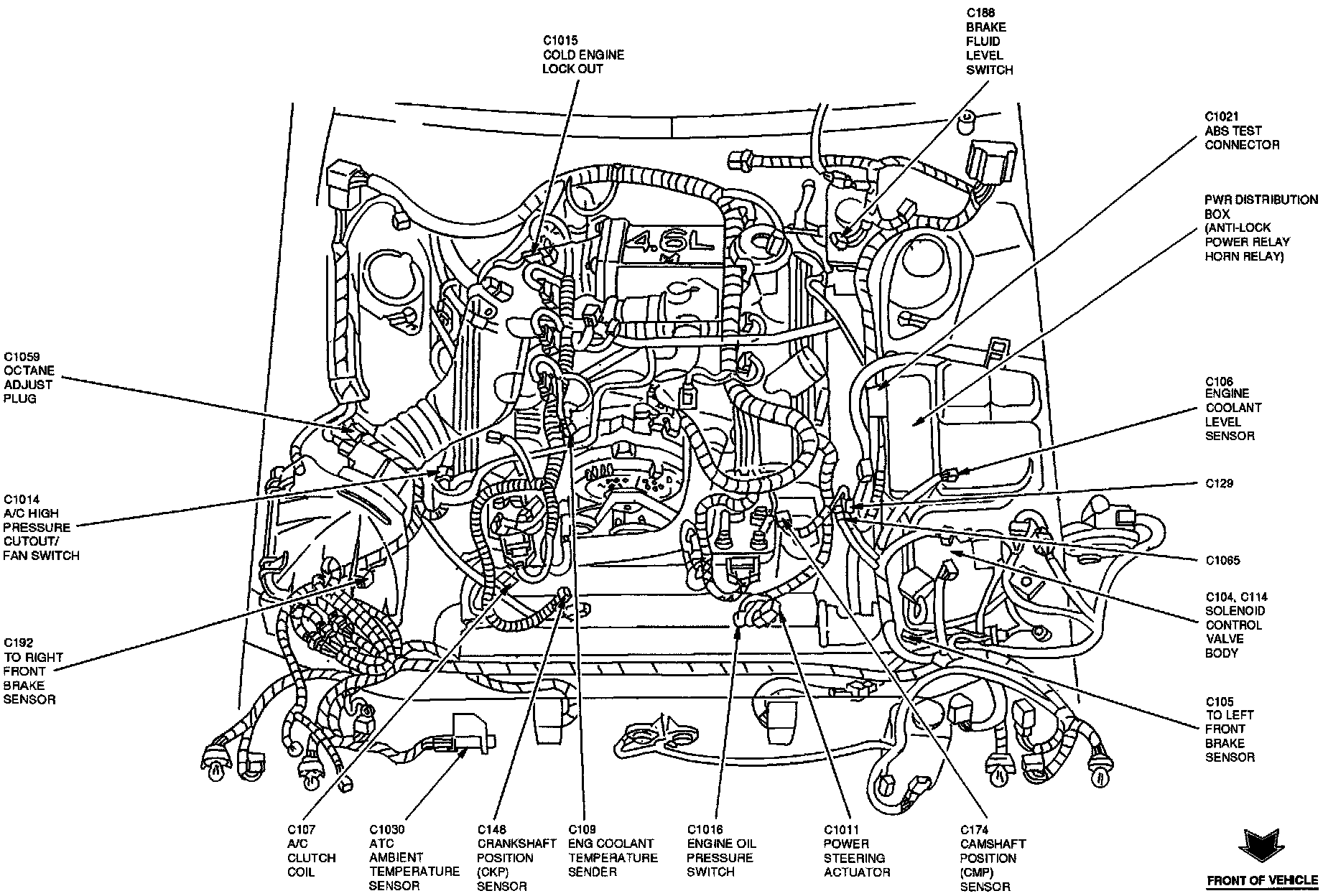 C1015
COLD ENGINE
LOCK OUT

C188
BRAKE
FLUID
LEVEL
SWITCH

C1021
ABS TEST
CONNECTOR

PWR DISTRIBUTION
BOX
(ANTI-LOCK
POWER RELAY
HORN RELAY)

4.6L

C1059
OCTANE
ADJUST
PLUG

C106
ENGINE
COOLANT
LEVEL
SENSOR

C1014
A/C HIGH
PRESSURE
CUTOUT/
FAN SWITCH

C129

C1065

C104, C114
SOLENOID
CONTROL
VALVE
BODY

C192
TO RIGHT
FRONT
BRAKE
SENSOR

C105
TO LEFT
FRONT
BRAKE
SENSOR

C107
A/C
CLUTCH
COIL

C1030
ATC
AMBIENT
TEMPERATURE
SENSOR

C148
CRANKSHAFT
POSITION
(CKP)
SENSOR

C109
ENG COOLANT
TEMPERATURE
SENDER

C1016
ENGINE OIL
PRESSURE
SWITCH

C1011
POWER
STEERING
ACTUATOR

C174
CAMSHAFT
POSITION
(CMP)
SENSOR

FRONT OF VEHICLE