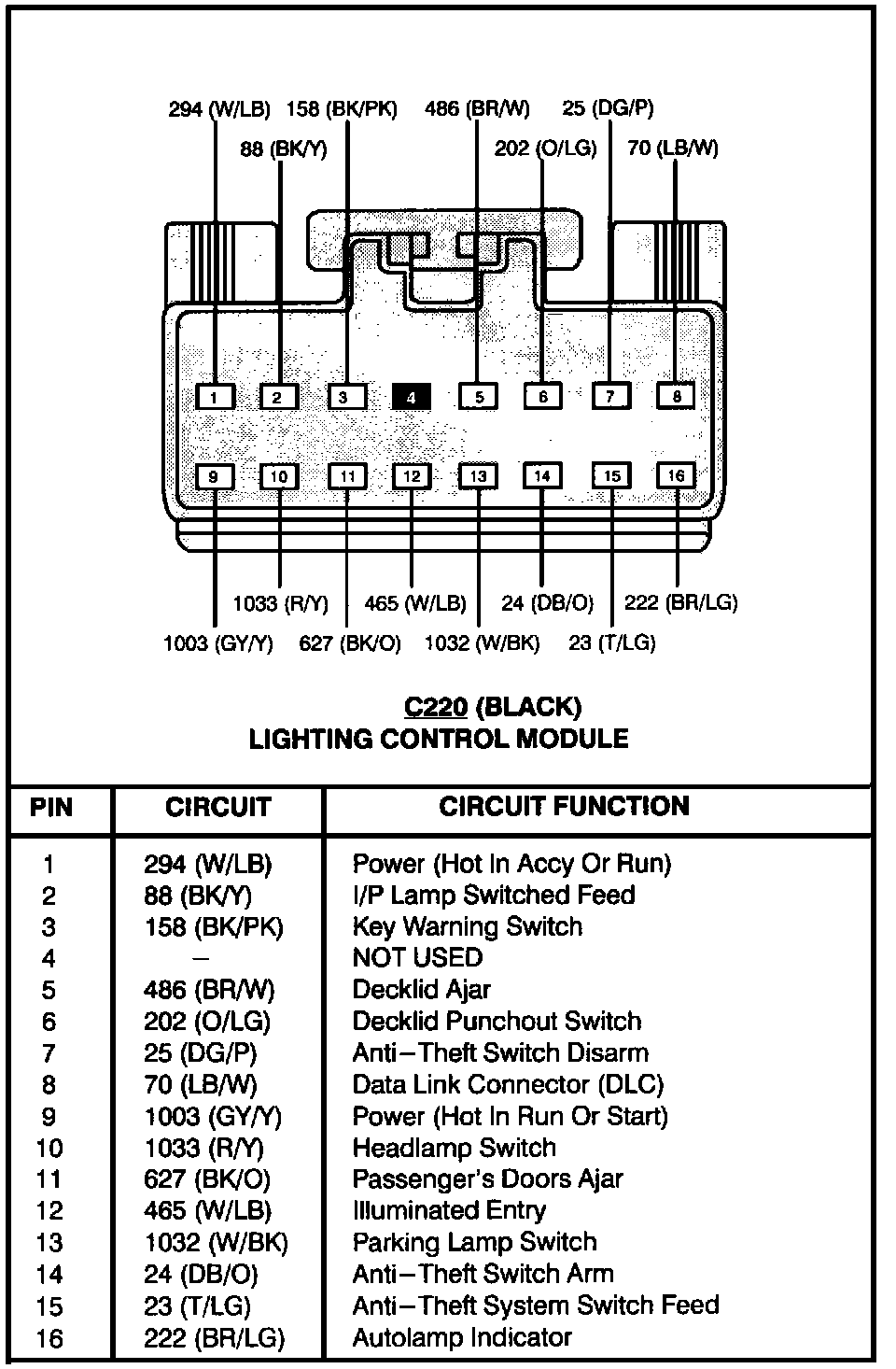 294 (W/LB) 158 (BK/PK) 486 (BR/W) 25 (DG/P)
88 (BK/Y) 202 (O/LG) 70 (LB/W)

1 2 3 4 5 6 7 8
9 10 11 12 13 14 15 16

1033 (R/Y) 465 (W/LB) 24 (DB/O) 222 (BR/LG)
1003 (GY/Y) 627 (BK/O) 1032 (W/BK) 23 (T/LG)

C220 (BLACK)
LIGHTING CONTROL MODULE

| PIN | CIRCUIT | CIRCUIT FUNCTION |
|---|---|---|
| 1 | 294 (W/LB) | Power (Hot In Accy Or Run) |
| 2 | 88 (BK/Y) | I/P Lamp Switched Feed |
| 3 | 158 (BK/PK) | Key Warning Switch |
| 4 | – | NOT USED |
| 5 | 486 (BR/W) | Decklid Ajar |
| 6 | 202 (O/LG) | Decklid Punchout Switch |
| 7 | 25 (DG/P) | Anti–Theft Switch Disarm |
| 8 | 70 (LB/W) | Data Link Connector (DLC) |
| 9 | 1003 (GY/Y) | Power (Hot In Run Or Start) |
| 10 | 1033 (R/Y) | Headlamp Switch |
| 11 | 627 (BK/O) | Passenger's Doors Ajar |
| 12 | 465 (W/LB) | Illuminated Entry |
| 13 | 1032 (W/BK) | Parking Lamp Switch |
| 14 | 24 (DB/O) | Anti–Theft Switch Arm |
| 15 | 23 (T/LG) | Anti–Theft System Switch Feed |
| 16 | 222 (BR/LG) | Autolamp Indicator |