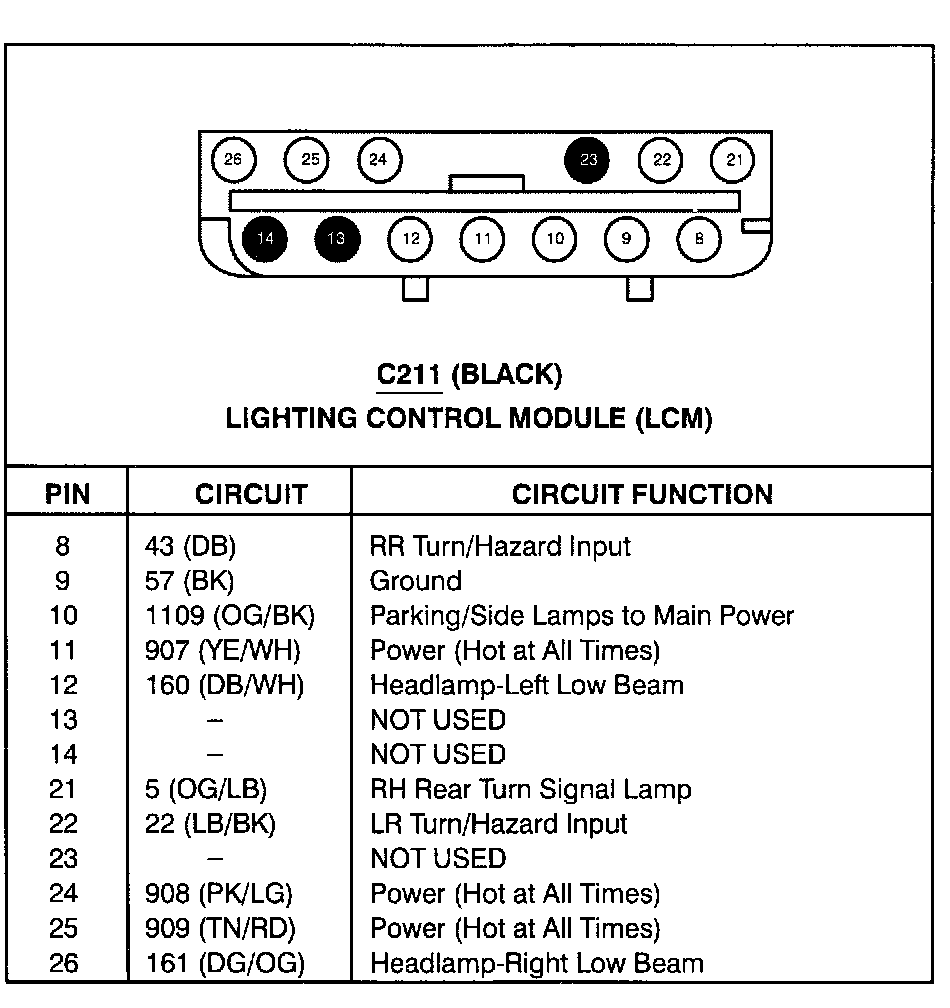 26 25 24 23 22 21
14 13 12 11 10 9 8

C211 (BLACK)
LIGHTING CONTROL MODULE (LCM)

| PIN | CIRCUIT | CIRCUIT FUNCTION |
|---|---|---|
| 8 | 43 (DB) | RR Turn/Hazard Input |
| 9 | 57 (BK) | Ground |
| 10 | 1109 (OG/BK) | Parking/Side Lamps to Main Power |
| 11 | 907 (YE/WH) | Power (Hot at All Times) |
| 12 | 160 (DB/WH) | Headlamp-Left Low Beam |
| 13 | – | NOT USED |
| 14 | – | NOT USED |
| 21 | 5 (OG/LB) | RH Rear Turn Signal Lamp |
| 22 | 22 (LB/BK) | LR Turn/Hazard Input |
| 23 | – | NOT USED |
| 24 | 908 (PK/LG) | Power (Hot at All Times) |
| 25 | 909 (TN/RD) | Power (Hot at All Times) |
| 26 | 161 (DG/OG) | Headlamp-Right Low Beam |