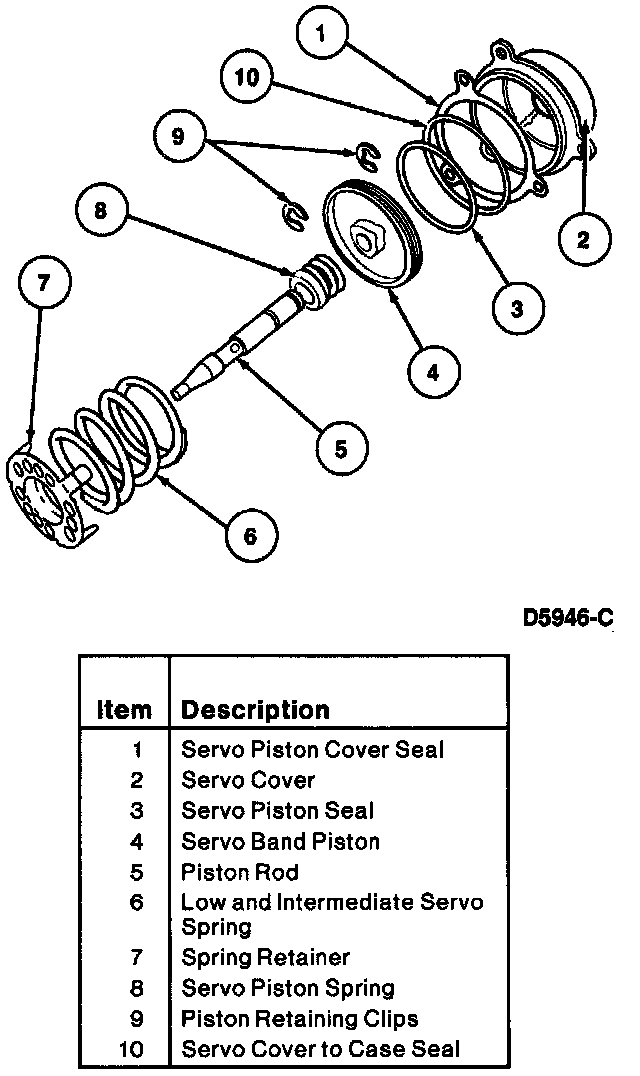 1
10
9
8
7
2
3
4
5
6

D5946-C

| Item | Description |
|---|---|
| 1 | Servo Piston Cover Seal |
| 2 | Servo Cover |
| 3 | Servo Piston Seal |
| 4 | Servo Band Piston |
| 5 | Piston Rod |
| 6 | Low and Intermediate Servo Spring |
| 7 | Spring Retainer |
| 8 | Servo Piston Spring |
| 9 | Piston Retaining Clips |
| 10 | Servo Cover to Case Seal |