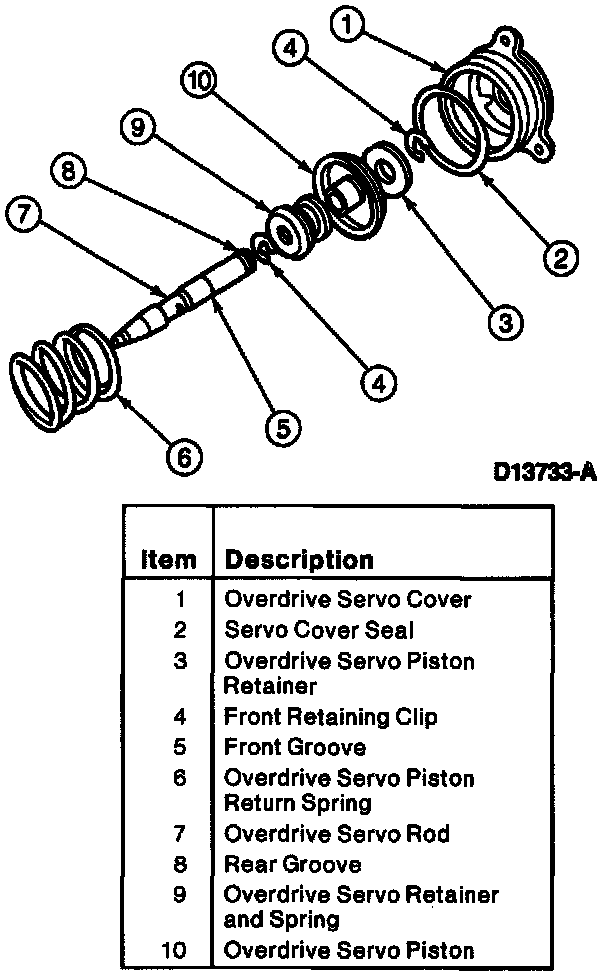 1
4
10
9
8
7
2
3
4
5
6

D13733-A

| Item | Description |
|---|---|
| 1 | Overdrive Servo Cover |
| 2 | Servo Cover Seal |
| 3 | Overdrive Servo Piston Retainer |
| 4 | Front Retaining Clip |
| 5 | Front Groove |
| 6 | Overdrive Servo Piston Return Spring |
| 7 | Overdrive Servo Rod |
| 8 | Rear Groove |
| 9 | Overdrive Servo Retainer and Spring |
| 10 | Overdrive Servo Piston |