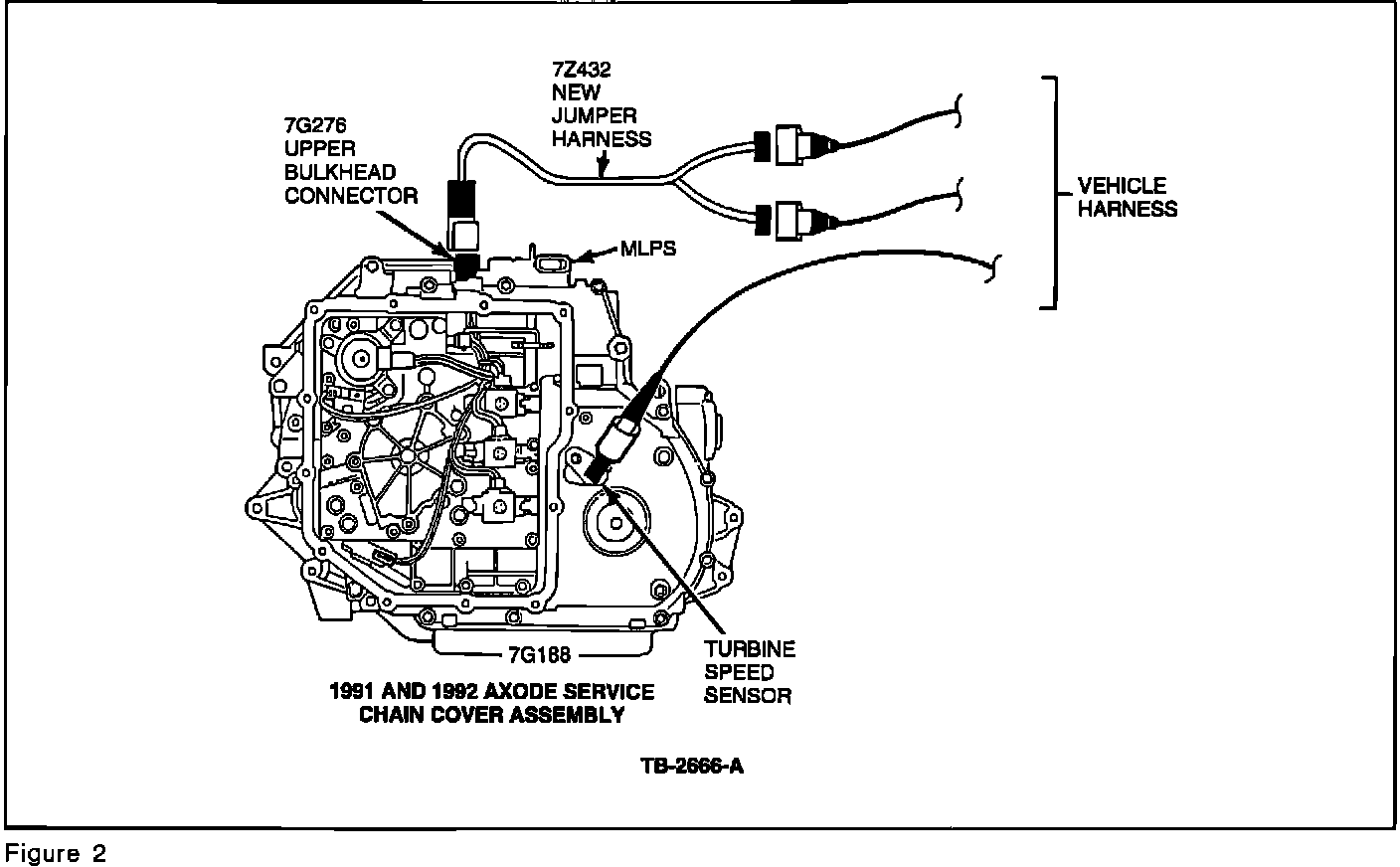 7Z432
NEW
JUMPER
HARNESS

7G276
UPPER
BULKHEAD
CONNECTOR

VEHICLE
HARNESS

MLPS

7G188

TURBINE
SPEED
SENSOR

1991 AND 1992 AXODE SERVICE
CHAIN COVER ASSEMBLY

TB-2666-A

Figure 2