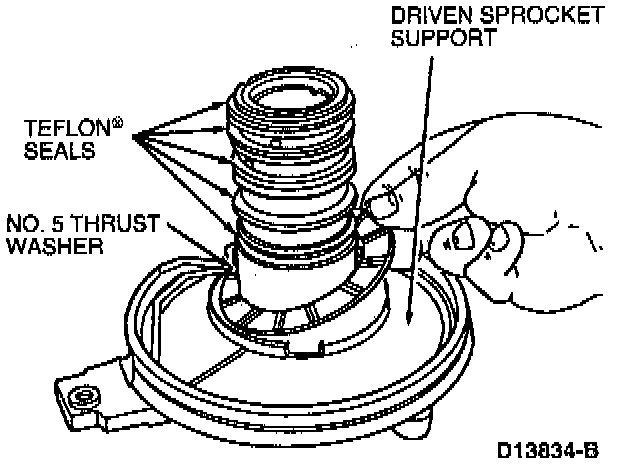 DRIVEN SPROCKET SUPPORT

TEFLON® SEALS

NO. 5 THRUST WASHER

D13834-B