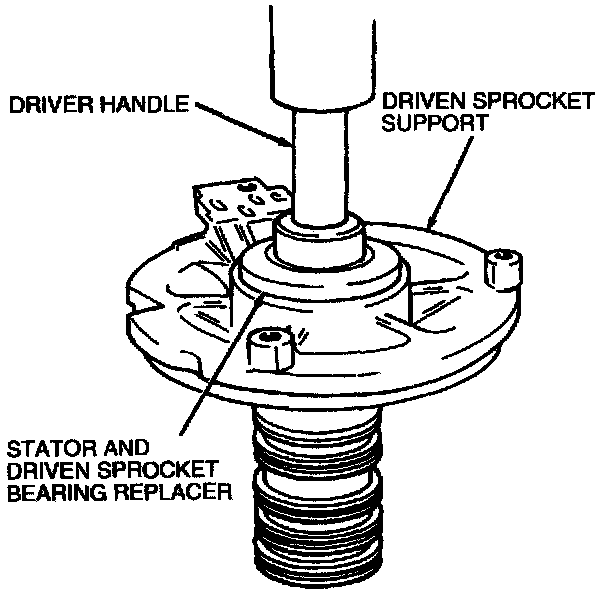 DRIVER HANDLE

DRIVEN SPROCKET SUPPORT

STATOR AND DRIVEN SPROCKET BEARING REPLACER