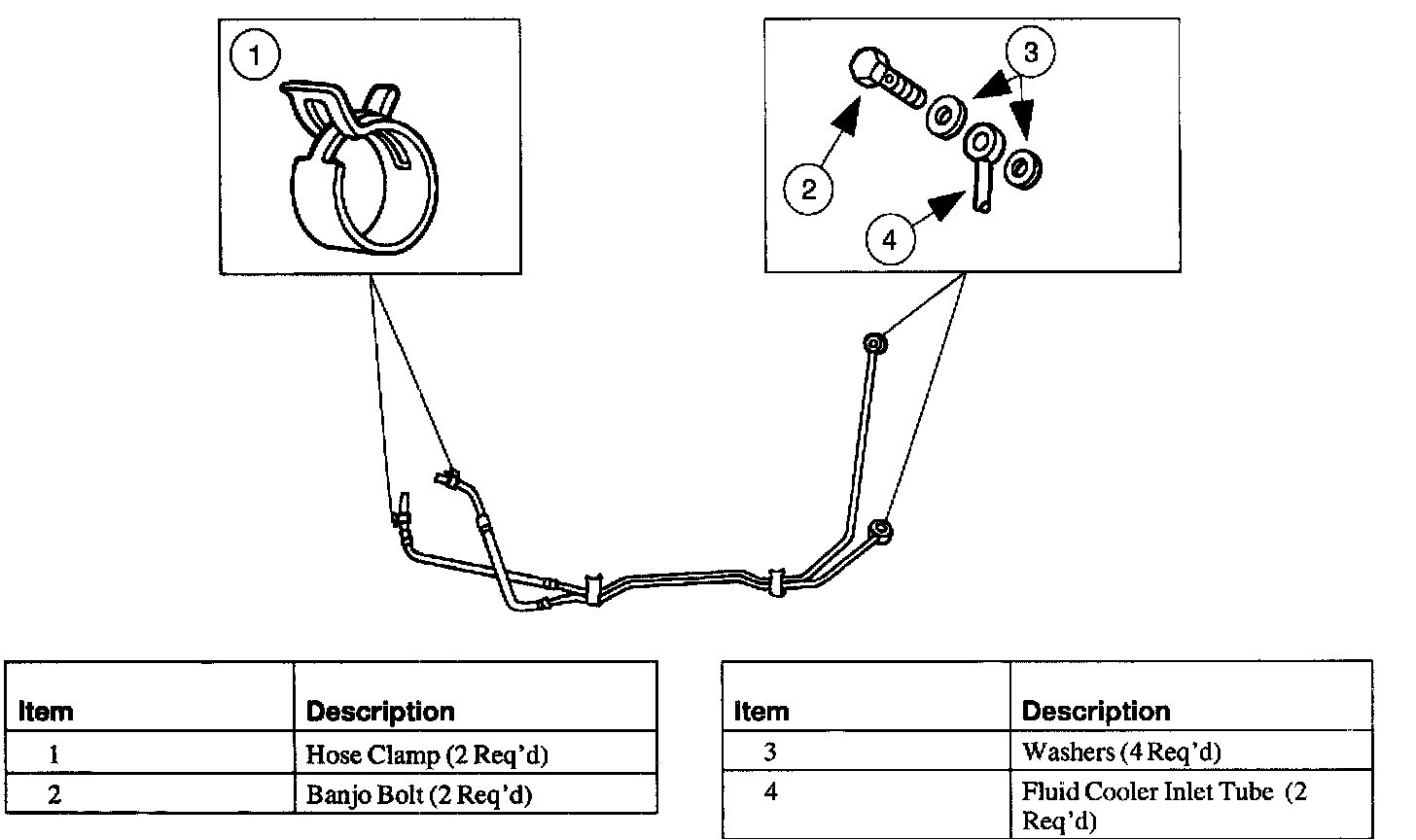 1

3

2

4

| Item | Description |
|---|---|
| 1 | Hose Clamp (2 Req'd) |
| 2 | Banjo Bolt (2 Req'd) |

| Item | Description |
|---|---|
| 3 | Washers (4 Req'd) |
| 4 | Fluid Cooler Inlet Tube (2 Req'd) |