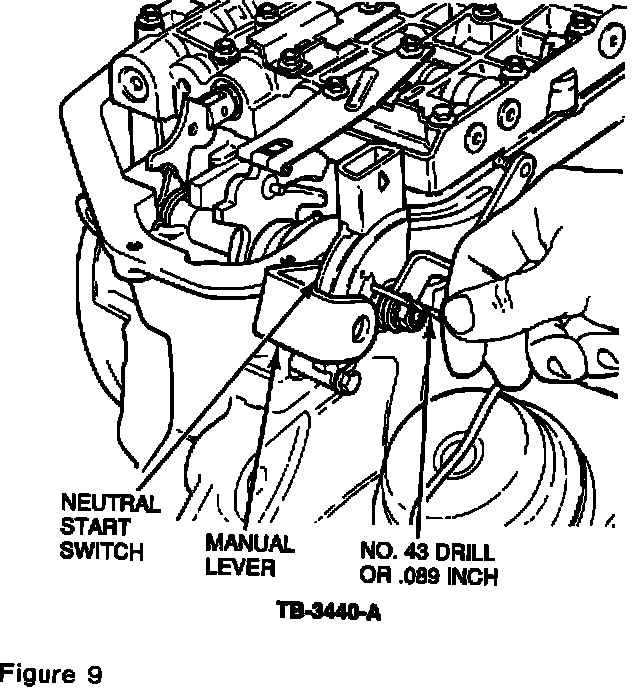 NEUTRAL START SWITCH

MANUAL LEVER

NO. 43 DRILL OR .089 INCH

TB-3440-A

Figure 9