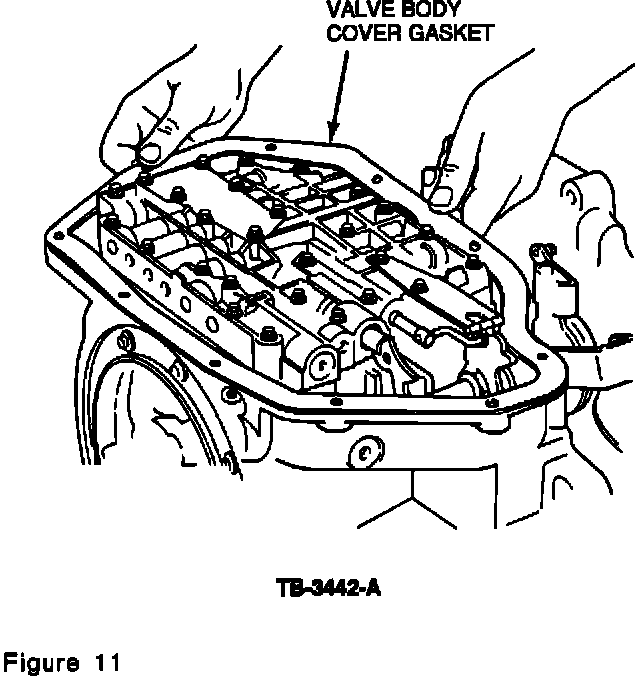 VALVE BODY
COVER GASKET

TB-3442-A

Figure 11