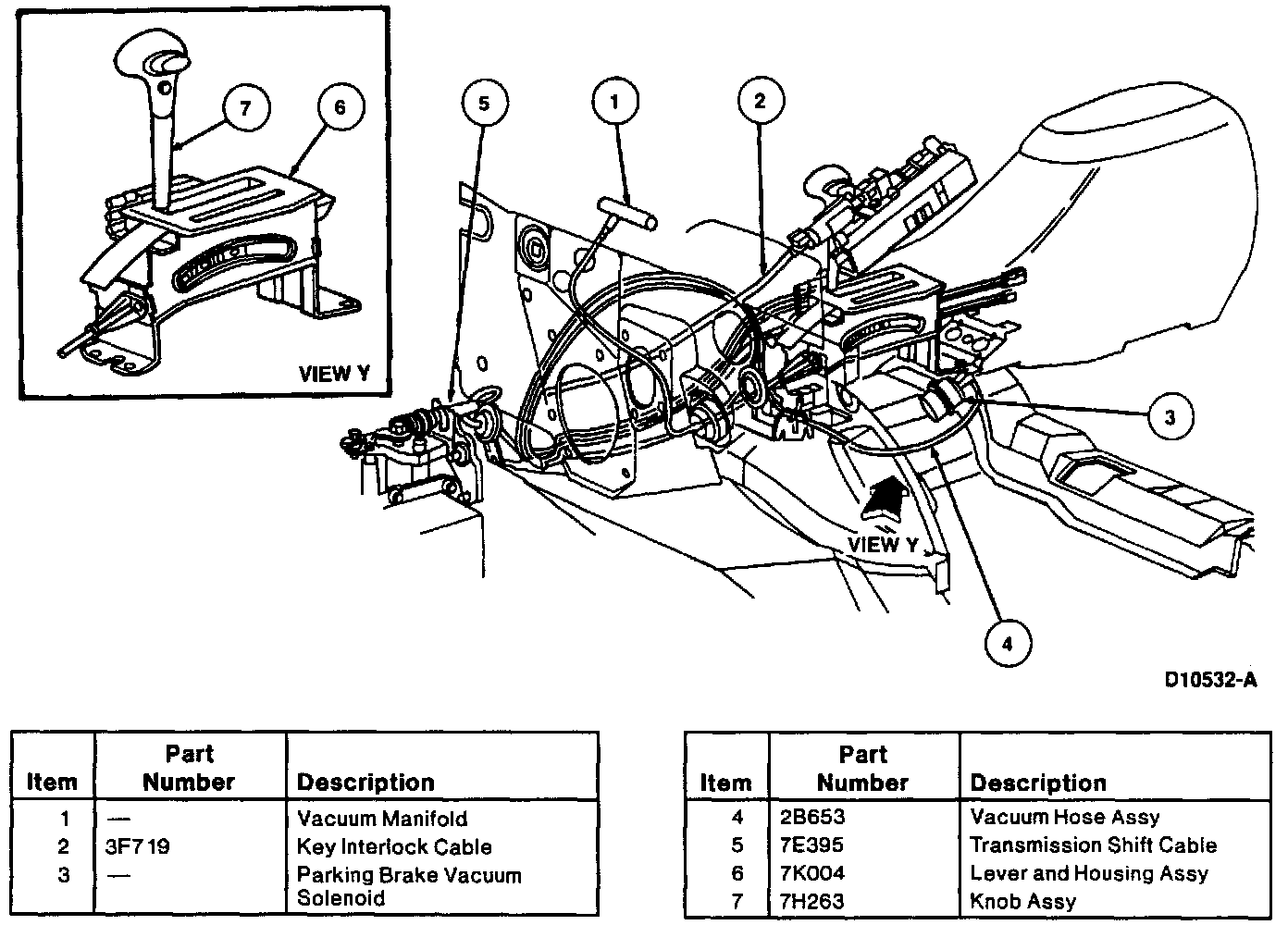 7
6
VIEW Y
5
1
2
3
VIEW Y
4
D10532-A

| Item | Part Number | Description |
|---|---|---|
| 1 | — | Vacuum Manifold |
| 2 | 3F719 | Key Interlock Cable |
| 3 | — | Parking Brake Vacuum Solenoid |

| Item | Part Number | Description |
|---|---|---|
| 4 | 2B653 | Vacuum Hose Assy |
| 5 | 7E395 | Transmission Shift Cable |
| 6 | 7K004 | Lever and Housing Assy |
| 7 | 7H263 | Knob Assy |