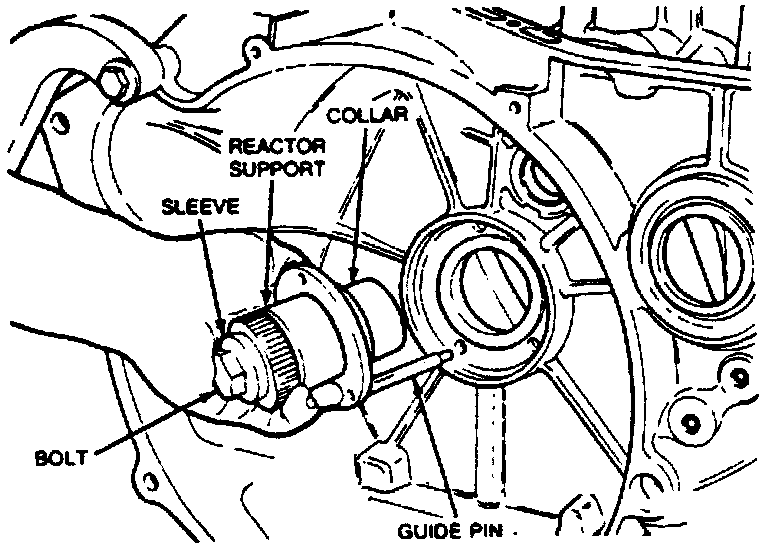 COLLAR
REACTOR
SUPPORT
SLEEVE
BOLT
GUIDE PIN