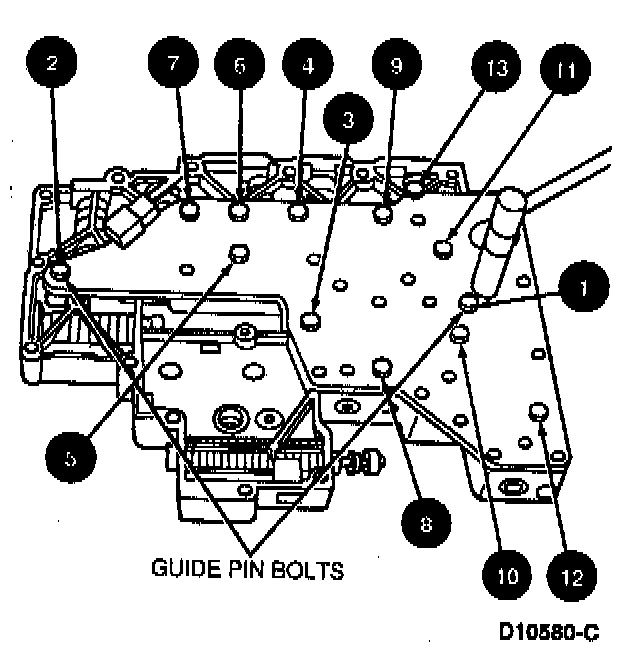 2
7
6
4
9
13
11
3
1
5
8
10
12
GUIDE PIN BOLTS
D10580-C