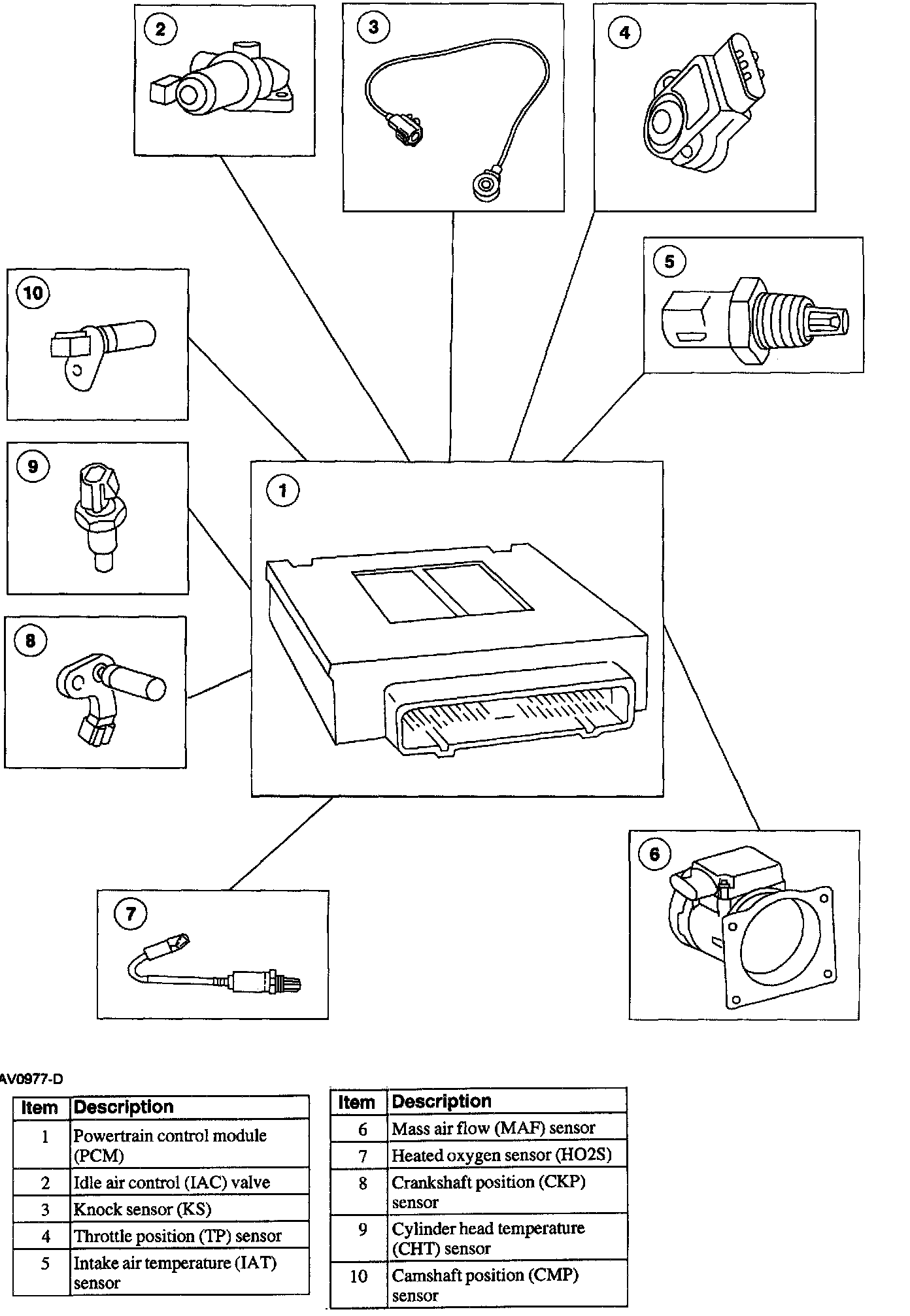 2
3
4
10
5
9
1
8
7
6

AV0977-D

| Item | Description |
|---|---|
| 1 | Powertrain control module (PCM) |
| 2 | Idle air control (IAC) valve |
| 3 | Knock sensor (KS) |
| 4 | Throttle position (TP) sensor |
| 5 | Intake air temperature (IAT) sensor |

| Item | Description |
|---|---|
| 6 | Mass air flow (MAF) sensor |
| 7 | Heated oxygen sensor (HO2S) |
| 8 | Crankshaft position (CKP) sensor |
| 9 | Cylinder head temperature (CHT) sensor |
| 10 | Camshaft position (CMP) sensor |