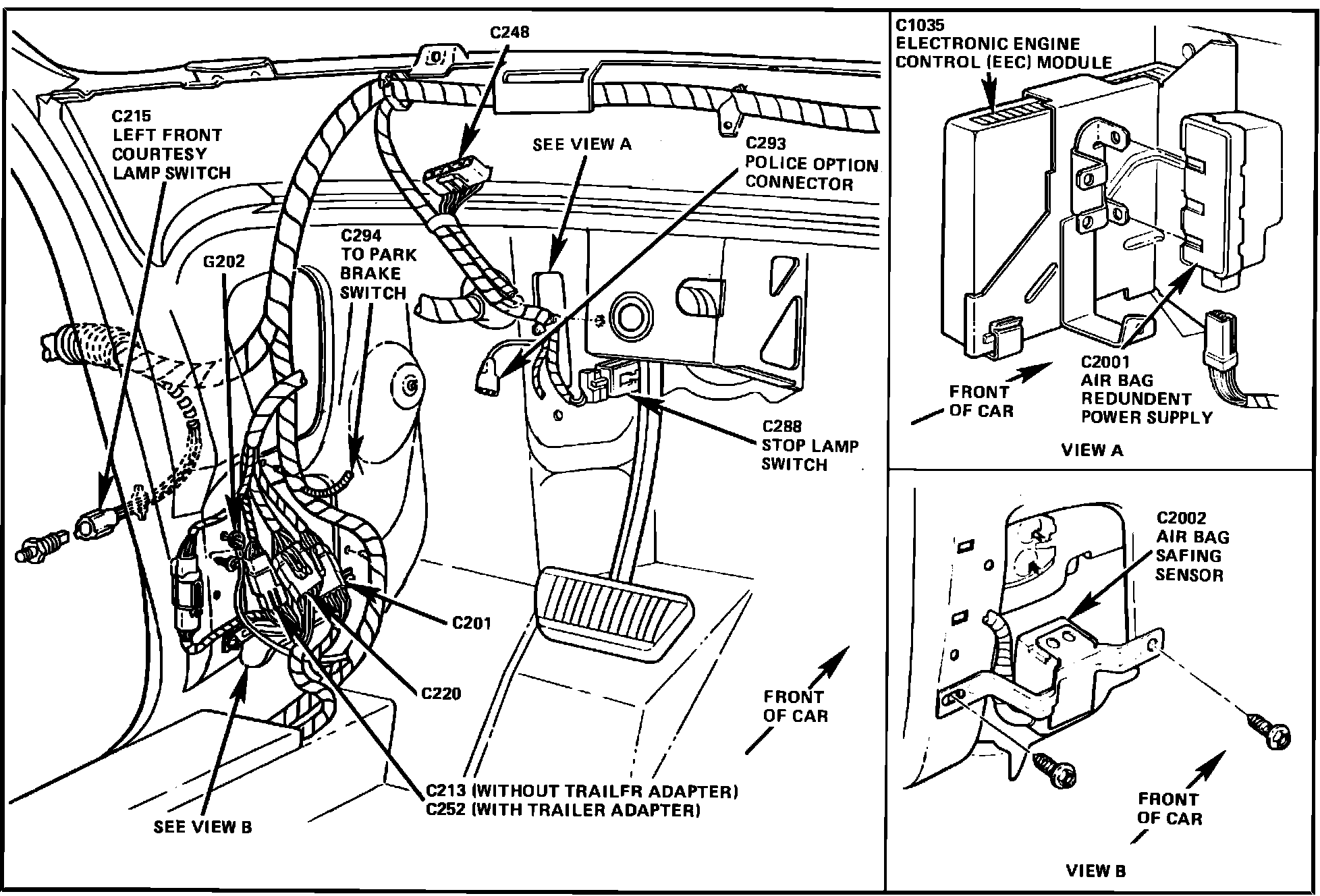 C248

C215
LEFT FRONT
COURTESY
LAMP SWITCH

SEE VIEW A

C293
POLICE OPTION
CONNECTOR

C294
TO PARK
BRAKE
SWITCH

G202

C288
STOP LAMP
SWITCH

C201

C220

FRONT
OF CAR

C213 (WITHOUT TRAILFR ADAPTER)
C252 (WITH TRAILER ADAPTER)

SEE VIEW B

C1035
ELECTRONIC ENGINE
CONTROL (EEC) MODULE

FRONT
OF CAR

C2001
AIR BAG
REDUNDENT
POWER SUPPLY

VIEW A

C2002
AIR BAG
SAFING
SENSOR

FRONT
OF CAR

VIEW B