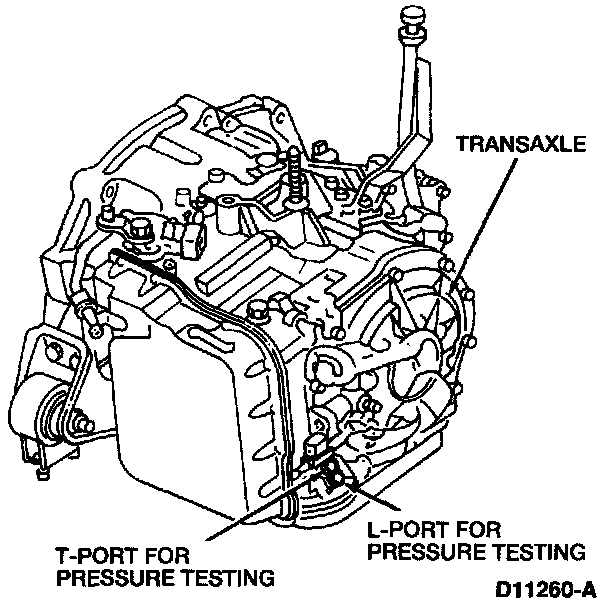 TRANSAXLE

L-PORT FOR PRESSURE TESTING

T-PORT FOR PRESSURE TESTING

D11260-A