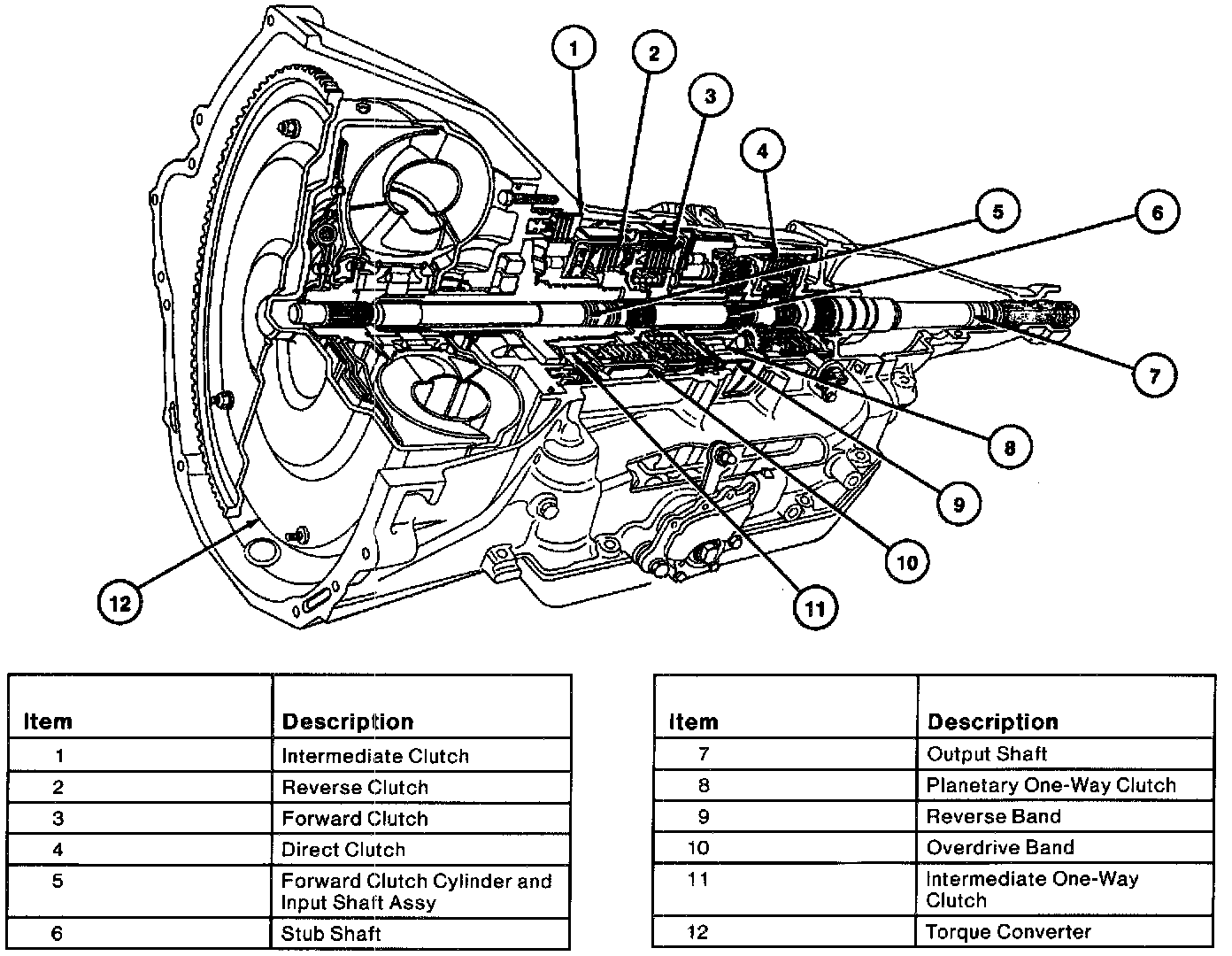 1
2
3
4
5
6
7
8
9
10
11
12

| Item | Description |
|---|---|
| 1 | Intermediate Clutch |
| 2 | Reverse Clutch |
| 3 | Forward Clutch |
| 4 | Direct Clutch |
| 5 | Forward Clutch Cylinder and Input Shaft Assy |
| 6 | Stub Shaft |

| Item | Description |
|---|---|
| 7 | Output Shaft |
| 8 | Planetary One-Way Clutch |
| 9 | Reverse Band |
| 10 | Overdrive Band |
| 11 | Intermediate One-Way Clutch |
| 12 | Torque Converter |