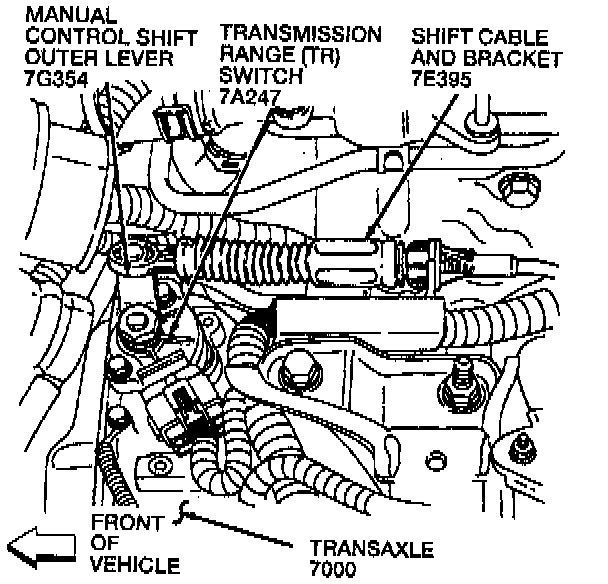 MANUAL CONTROL SHIFT OUTER LEVER 7G354

TRANSMISSION RANGE (TR) SWITCH 7A247

SHIFT CABLE AND BRACKET 7E395

FRONT OF VEHICLE

TRANSAXLE 7000