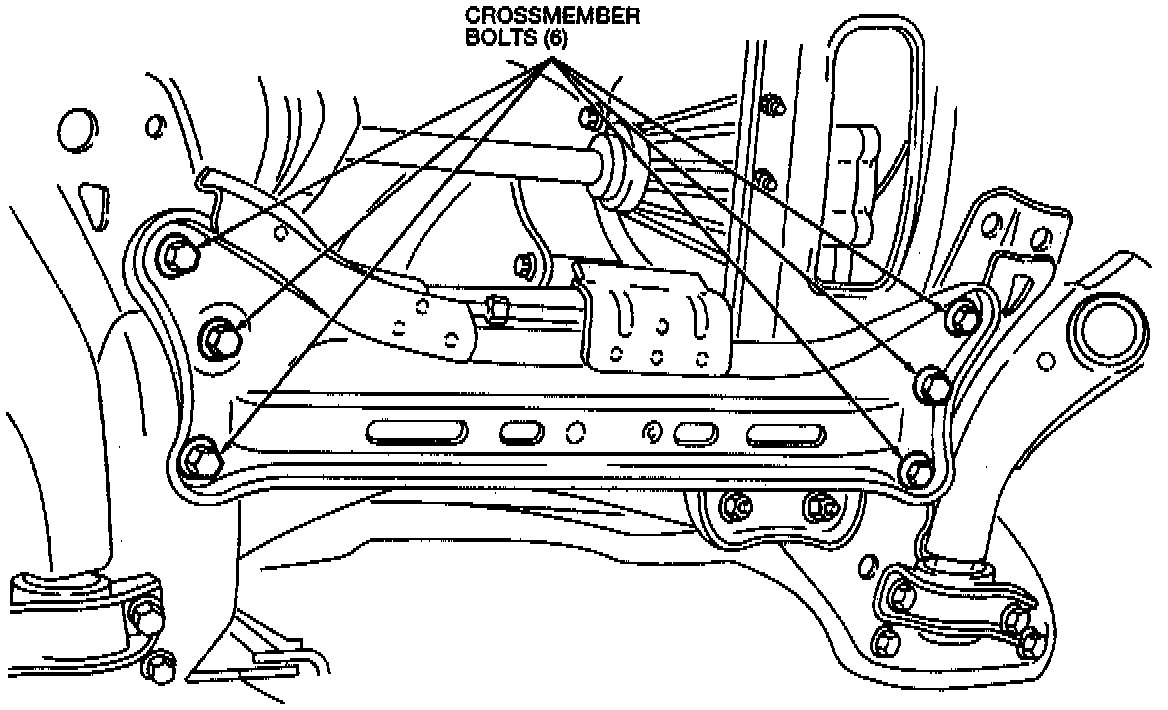 CROSSMEMBER
BOLTS (6)