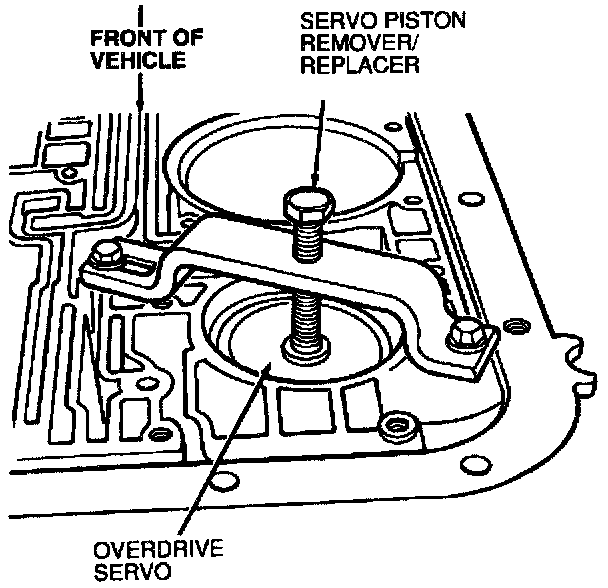 FRONT OF VEHICLE

SERVO PISTON REMOVER/ REPLACER

OVERDRIVE SERVO