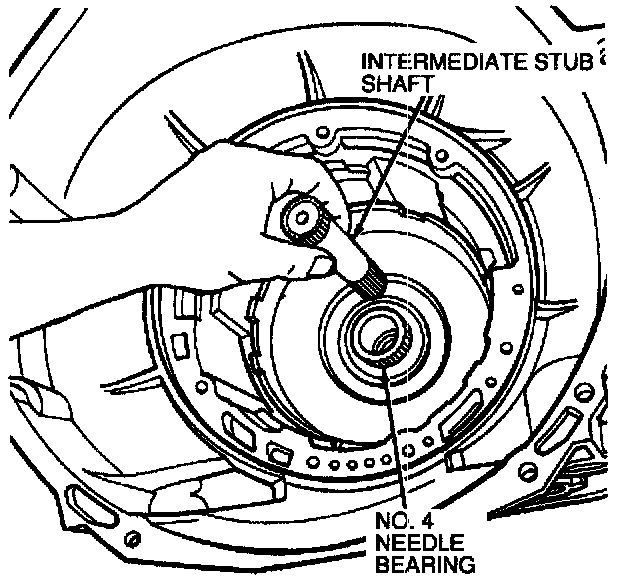 INTERMEDIATE STUB SHAFT

NO. 4 NEEDLE BEARING