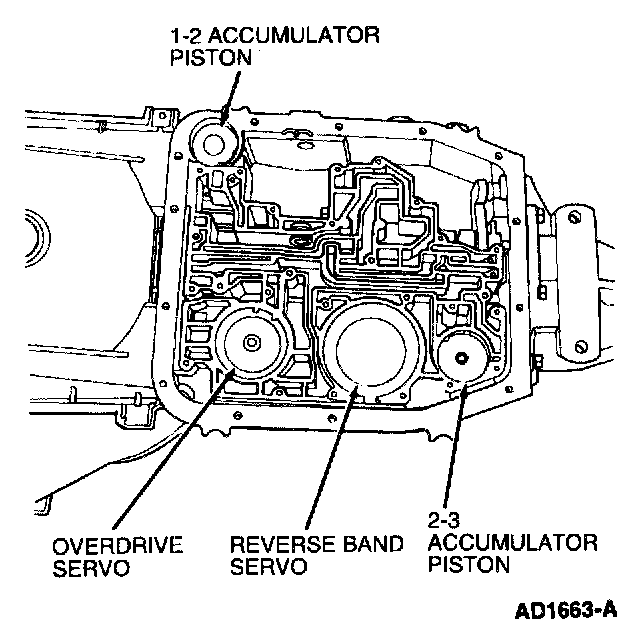 1-2 ACCUMULATOR PISTON

OVERDRIVE SERVO

REVERSE BAND SERVO

2-3 ACCUMULATOR PISTON

AD1663-A