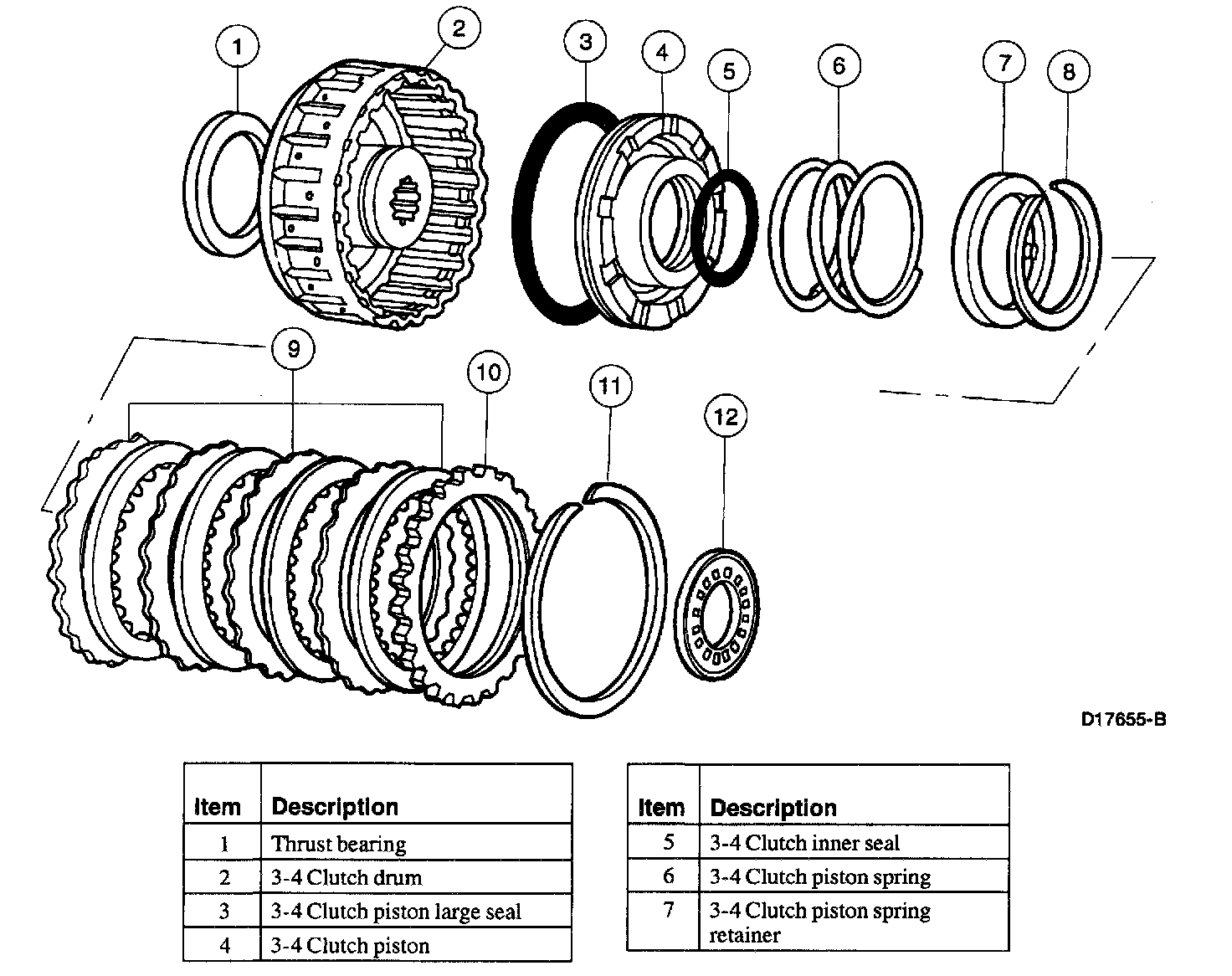 1
2
3
4
5
6
7
8
9
10
11
12

D17655-B

| Item | Description |
|---|---|
| 1 | Thrust bearing |
| 2 | 3-4 Clutch drum |
| 3 | 3-4 Clutch piston large seal |
| 4 | 3-4 Clutch piston |

| Item | Description |
|---|---|
| 5 | 3-4 Clutch inner seal |
| 6 | 3-4 Clutch piston spring |
| 7 | 3-4 Clutch piston spring retainer |