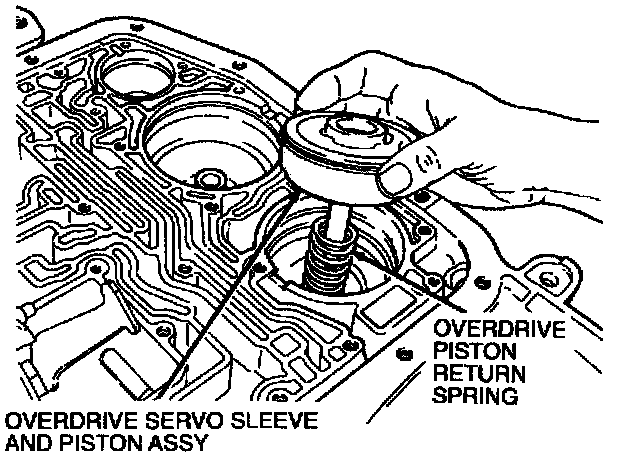 OVERDRIVE PISTON RETURN SPRING

OVERDRIVE SERVO SLEEVE AND PISTON ASSY