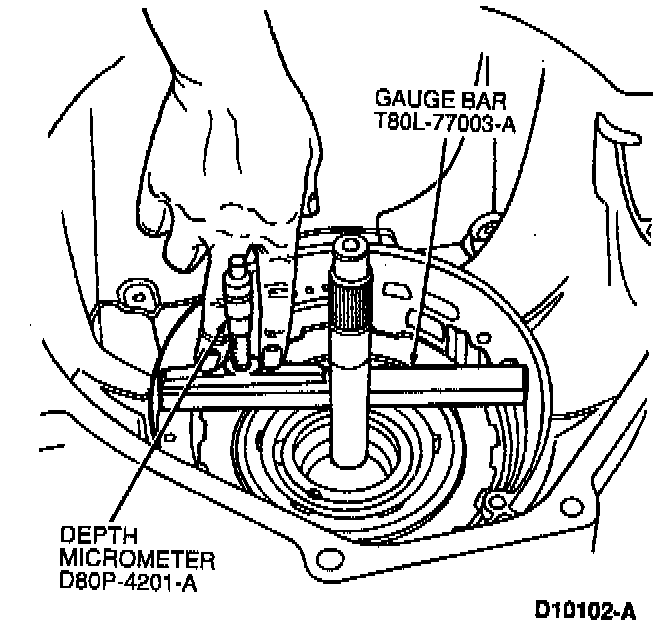 GAUGE BAR
T80L-77003-A

DEPTH
MICROMETER
D80P-4201-A

D10102-A