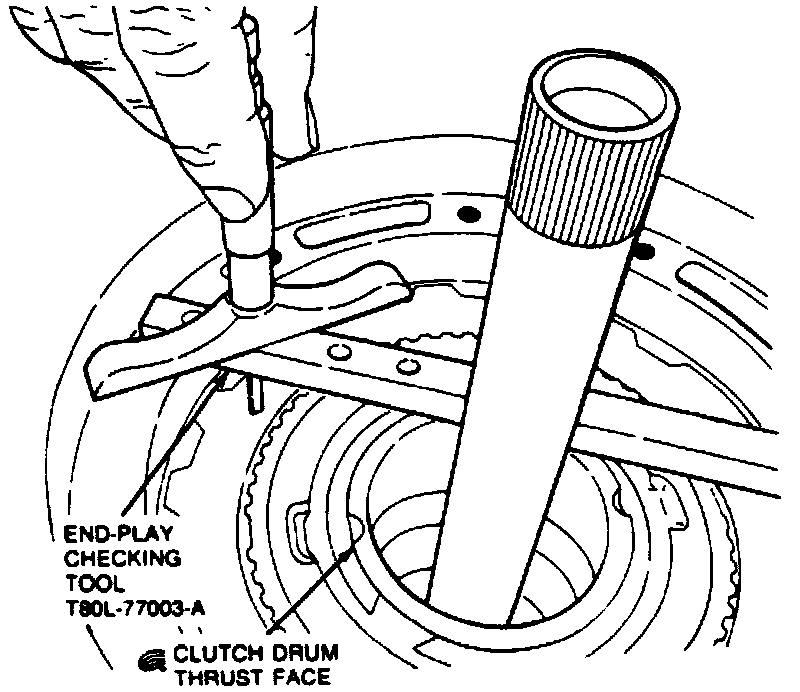 END-PLAY CHECKING TOOL T80L-77003-A

CLUTCH DRUM THRUST FACE