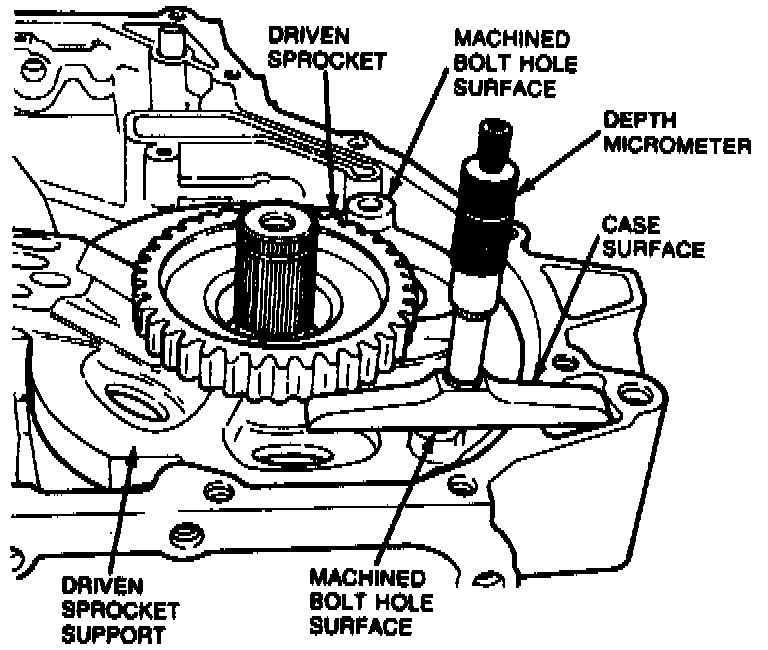 DRIVEN SPROCKET

MACHINED BOLT HOLE SURFACE

DEPTH MICROMETER

CASE SURFACE

DRIVEN SPROCKET SUPPORT

MACHINED BOLT HOLE SURFACE