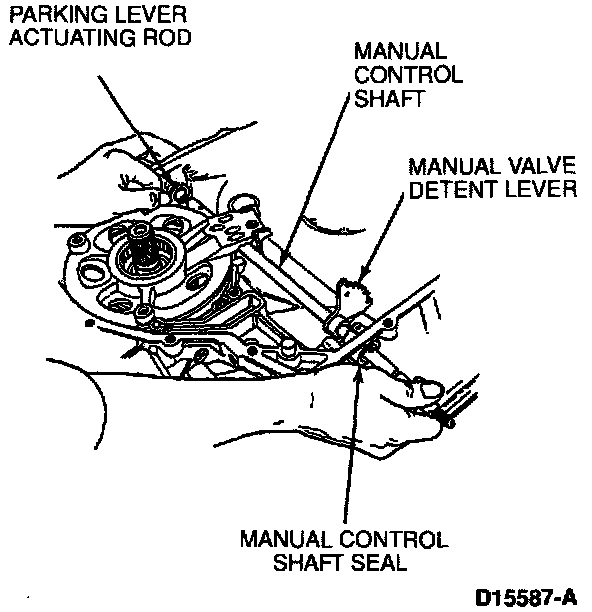 PARKING LEVER ACTUATING ROD

MANUAL CONTROL SHAFT

MANUAL VALVE DETENT LEVER

MANUAL CONTROL SHAFT SEAL

D15587-A