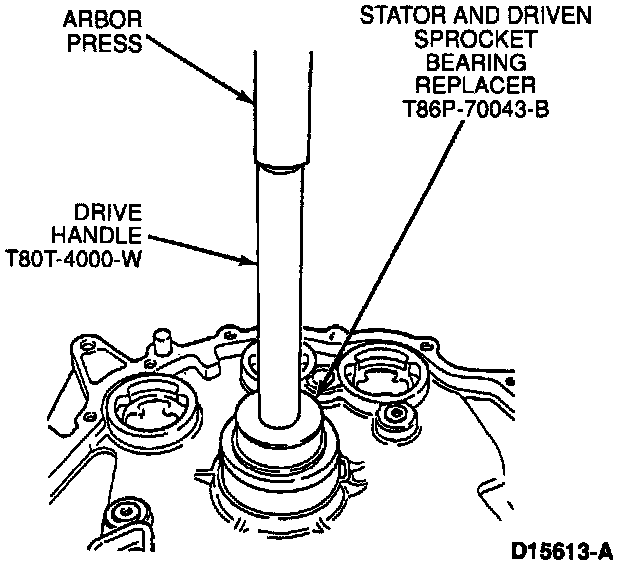 ARBOR PRESS

STATOR AND DRIVEN SPROCKET BEARING REPLACER T86P-70043-B

DRIVE HANDLE T80T-4000-W

D15613-A