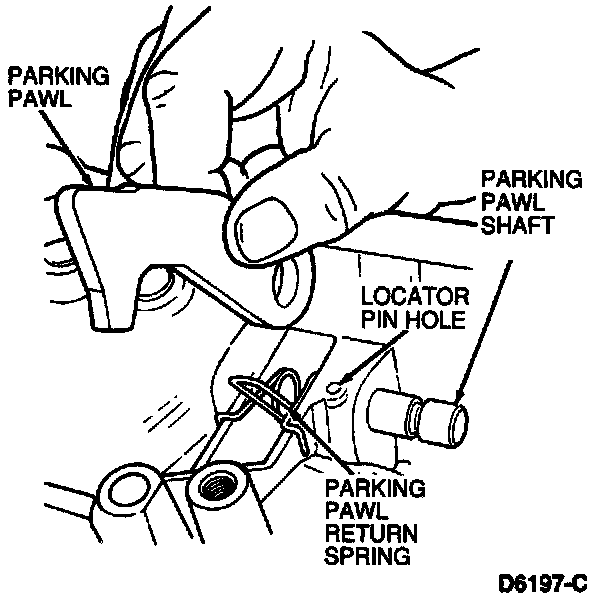 PARKING PAWL

PARKING PAWL SHAFT

LOCATOR PIN HOLE

PARKING PAWL RETURN SPRING

D6197-C