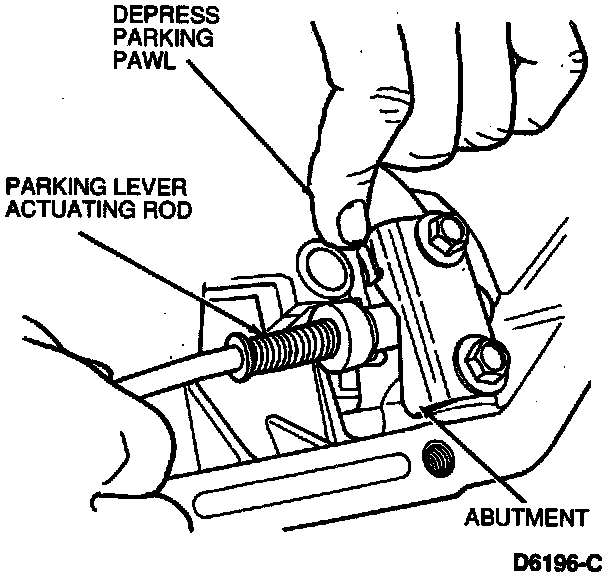 DEPRESS PARKING PAWL

PARKING LEVER ACTUATING ROD

ABUTMENT

D6196-C