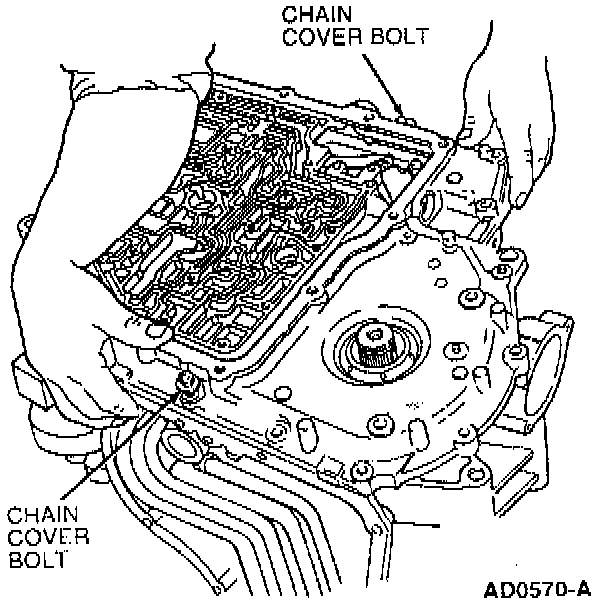 CHAIN COVER BOLT

CHAIN COVER BOLT

AD0570-A