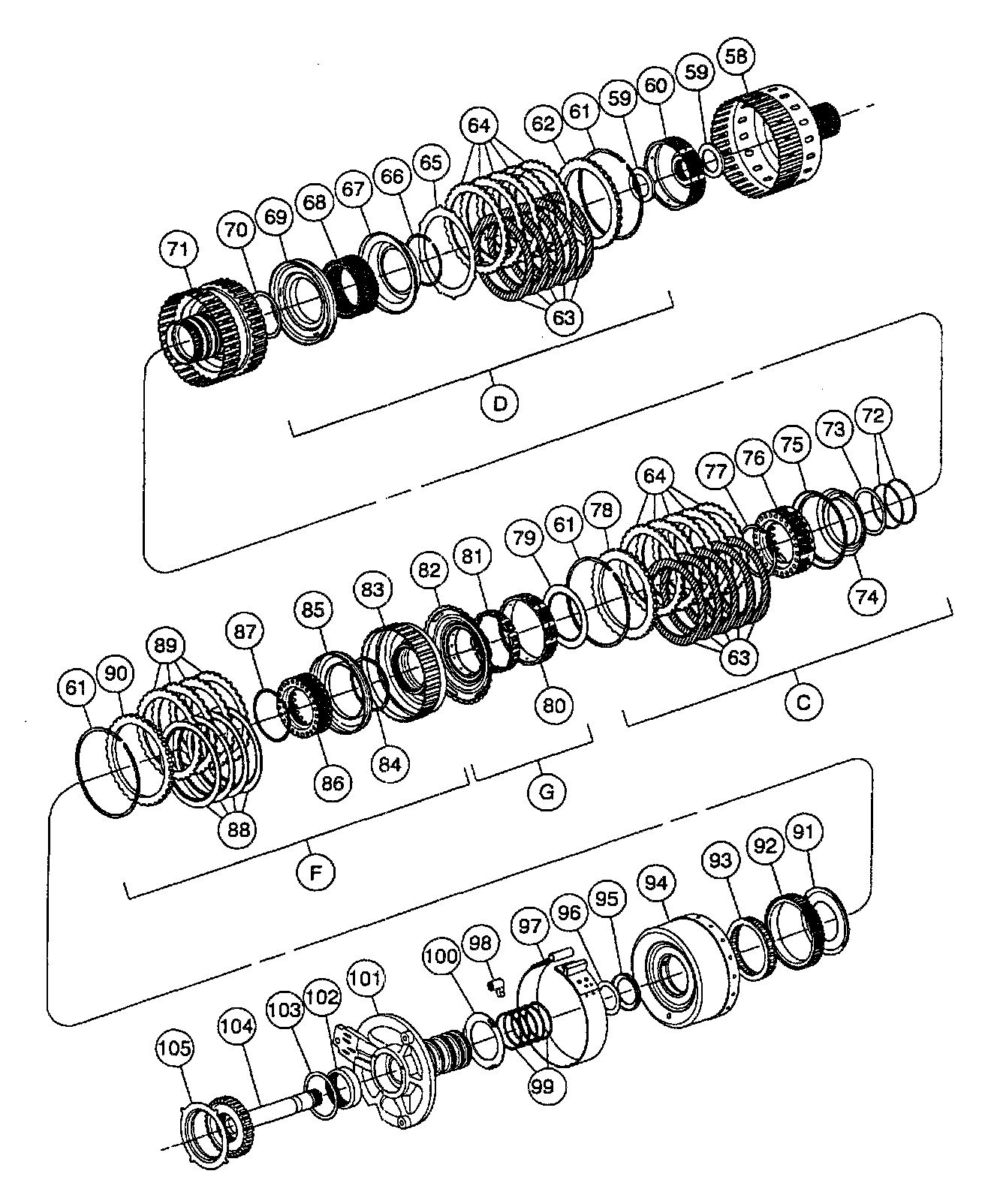 58
59
60
59
61
62
64
65
66
67
68
69
70
71
63
D
72
73
75
76
77
64
78
61
79
81
82
83
85
87
89
90
61
74
63
C
80
84
86
88
G
F
91
92
93
94
95
96
97
98
100
101
102
103
104
105
99