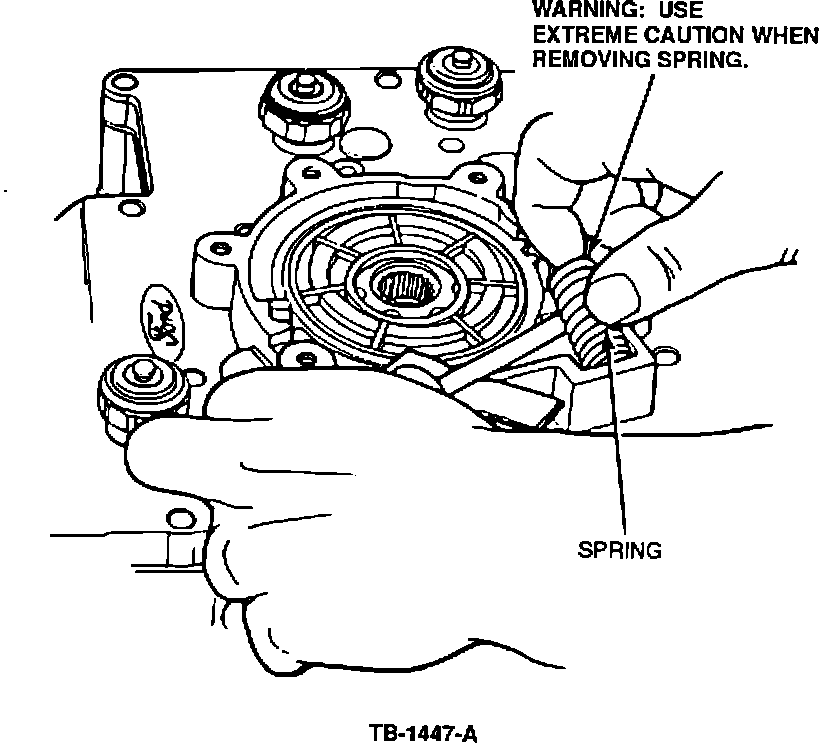 WARNING: USE EXTREME CAUTION WHEN REMOVING SPRING.

Ford

SPRING

TB-1447-A