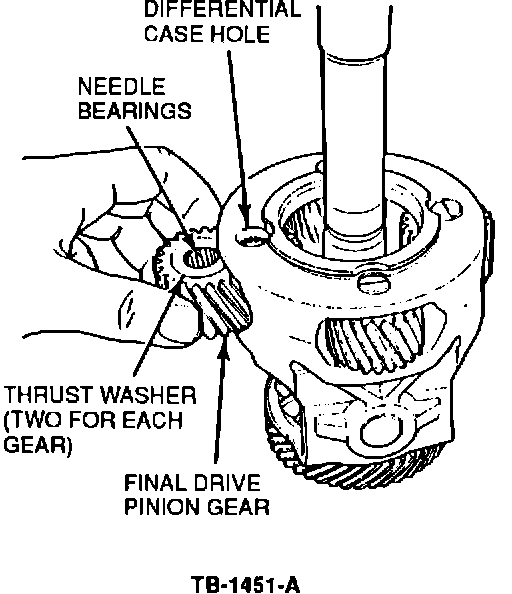 DIFFERENTIAL CASE HOLE

NEEDLE BEARINGS

THRUST WASHER (TWO FOR EACH GEAR)

FINAL DRIVE PINION GEAR

TB-1451-A