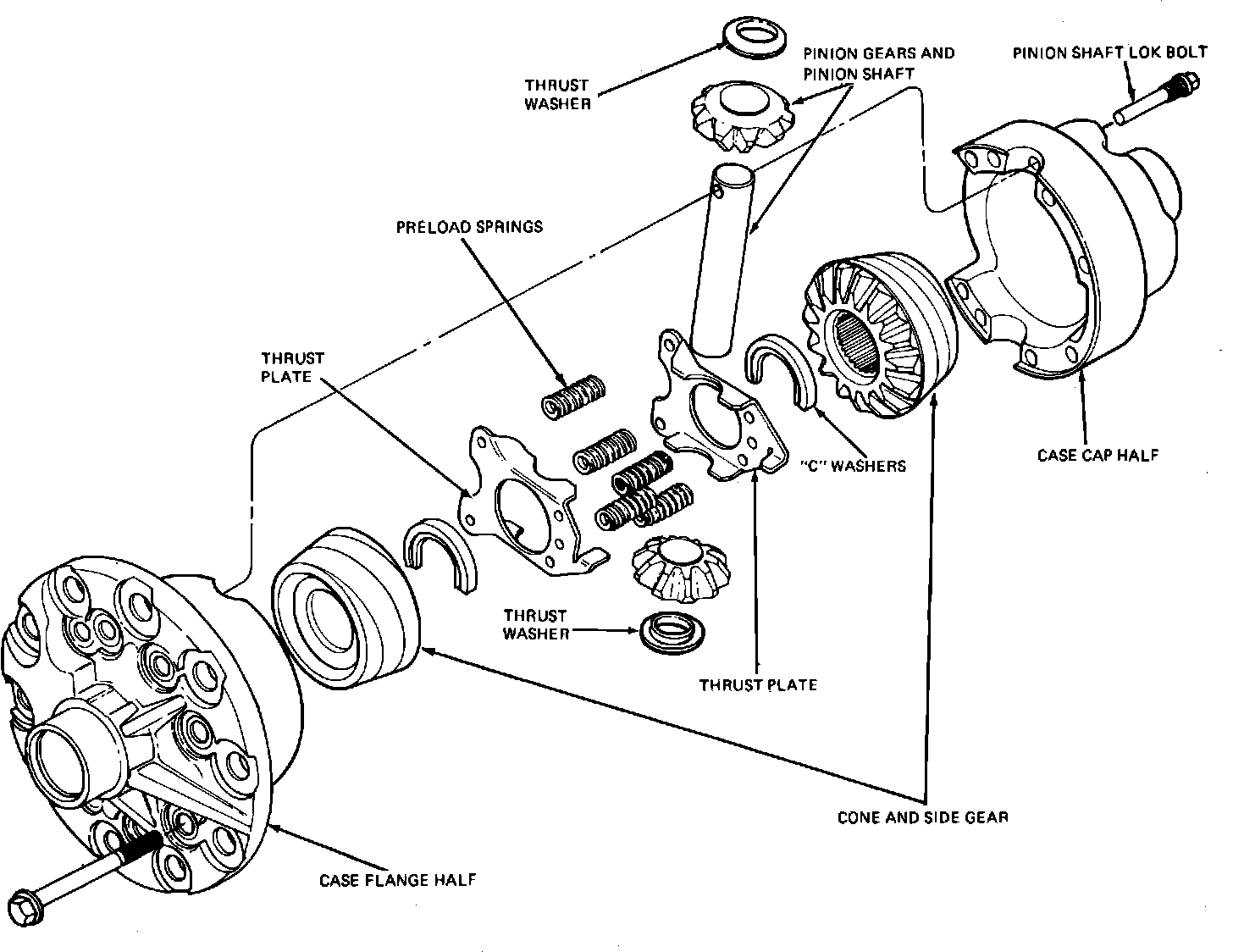 THRUST WASHER

PINION GEARS AND PINION SHAFT

PINION SHAFT LOK BOLT

PRELOAD SPRINGS

THRUST PLATE

"C" WASHERS

CASE CAP HALF

THRUST WASHER

THRUST PLATE

CONE AND SIDE GEAR

CASE FLANGE HALF