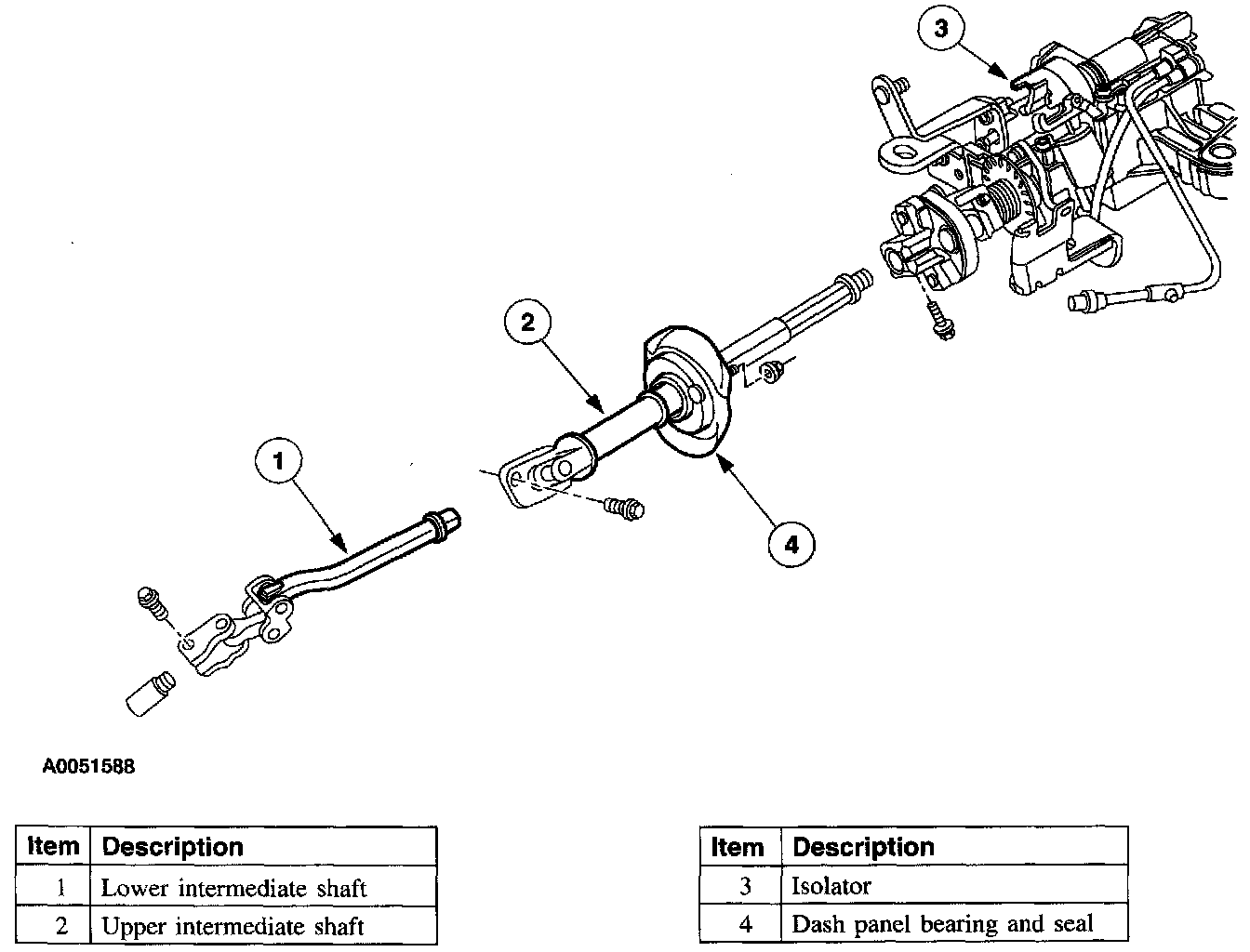 3

2

1

4

A0051588

| Item | Description |
|---|---|
| 1 | Lower intermediate shaft |
| 2 | Upper intermediate shaft |

| Item | Description |
|---|---|
| 3 | Isolator |
| 4 | Dash panel bearing and seal |