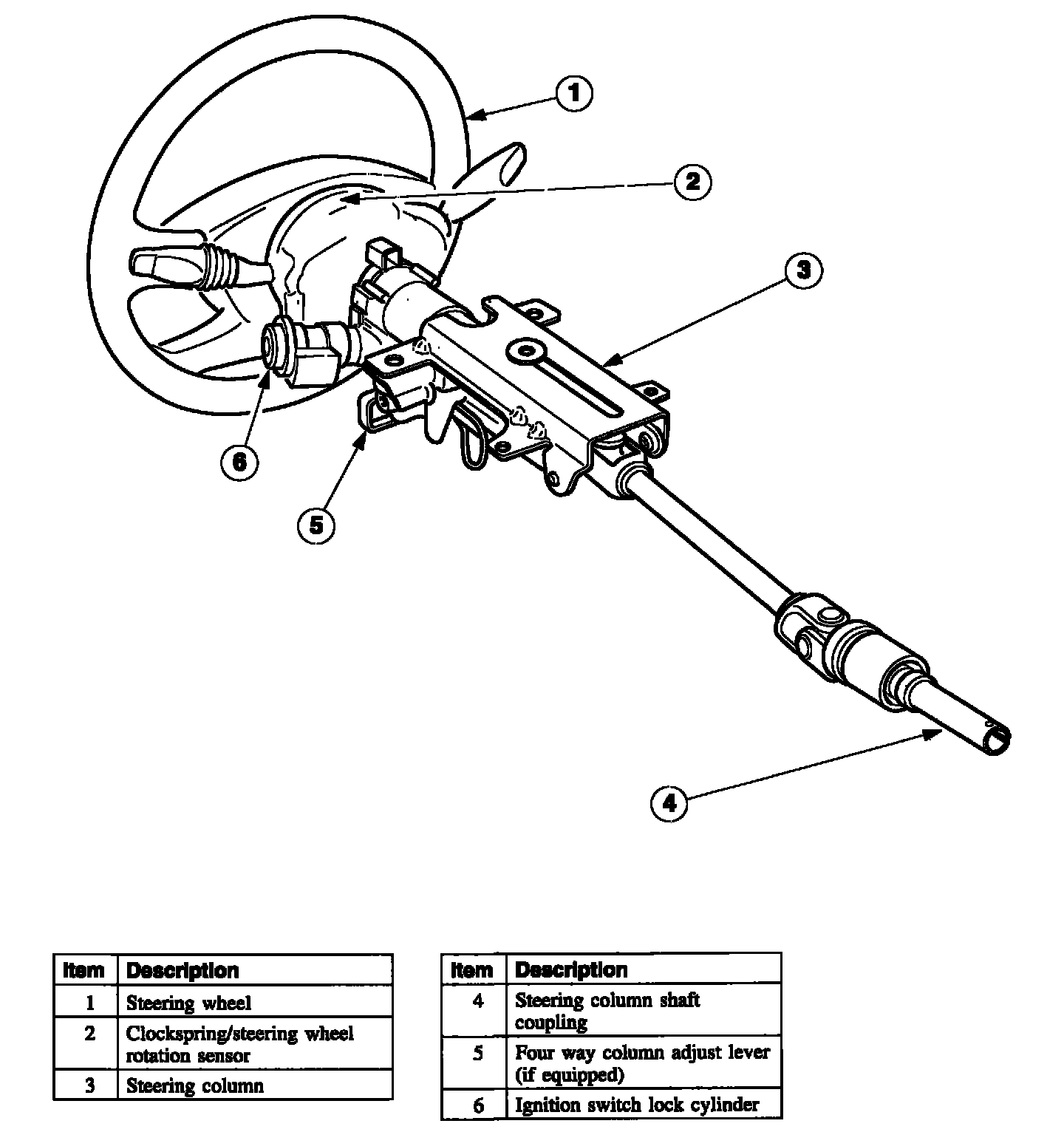 1
2
3
6
5
4

| Item | Description |
|---|---|
| 1 | Steering wheel |
| 2 | Clockspring/steering wheel rotation sensor |
| 3 | Steering column |

| Item | Description |
|---|---|
| 4 | Steering column shaft coupling |
| 5 | Four way column adjust lever (if equipped) |
| 6 | Ignition switch lock cylinder |