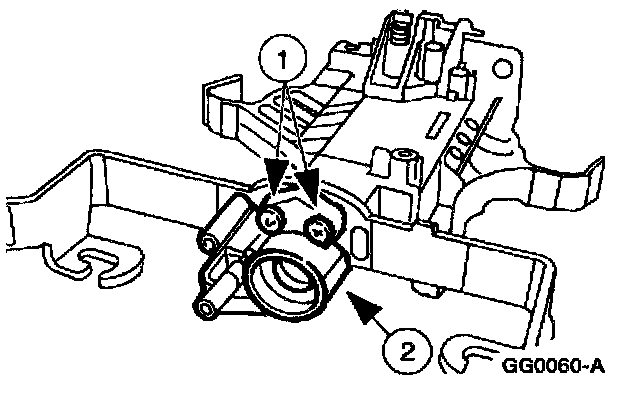 1
2
GG0060-A