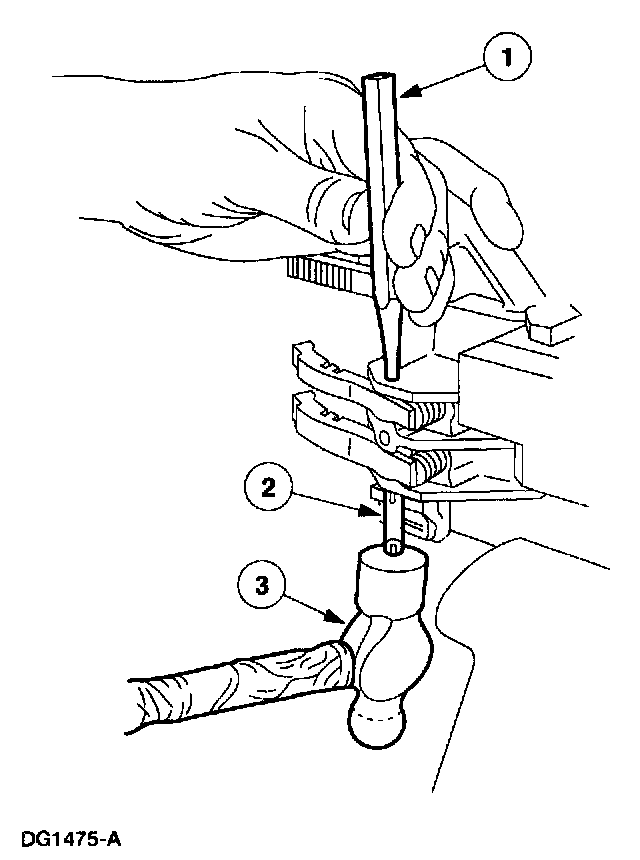 1
2
3
DG1475-A