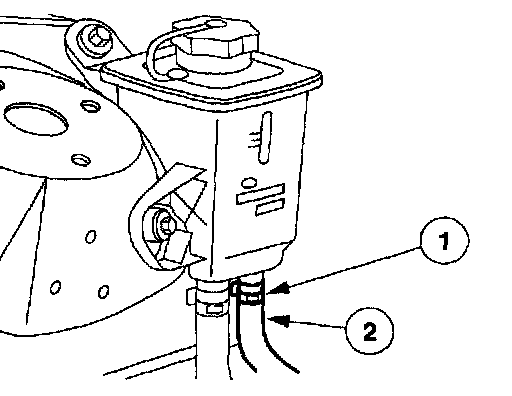 1

2