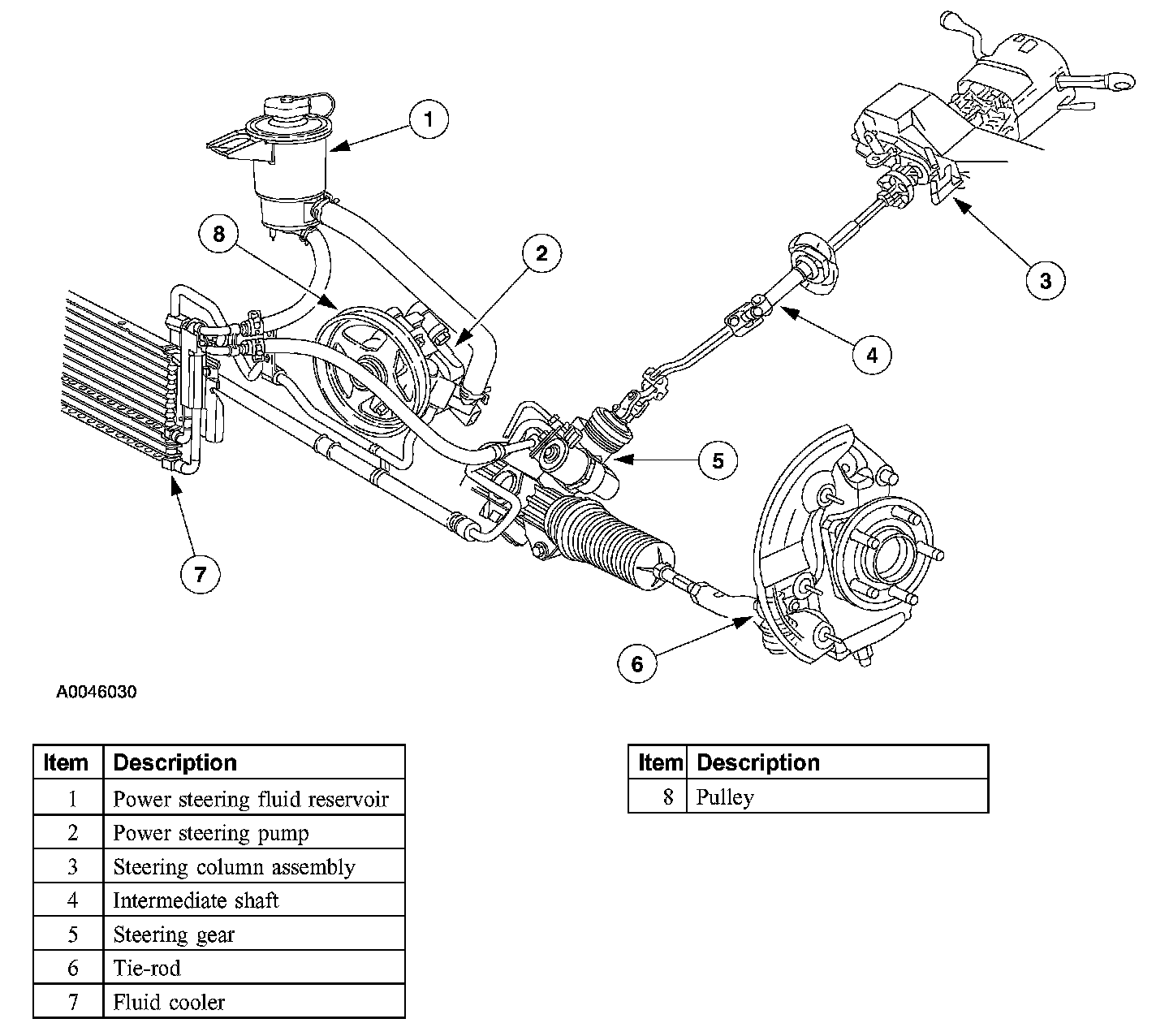 1
8
2
3
4
5
7
6

A0046030

| Item | Description |
|---|---|
| 1 | Power steering fluid reservoir |
| 2 | Power steering pump |
| 3 | Steering column assembly |
| 4 | Intermediate shaft |
| 5 | Steering gear |
| 6 | Tie-rod |
| 7 | Fluid cooler |

| Item | Description |
|---|---|
| 8 | Pulley |