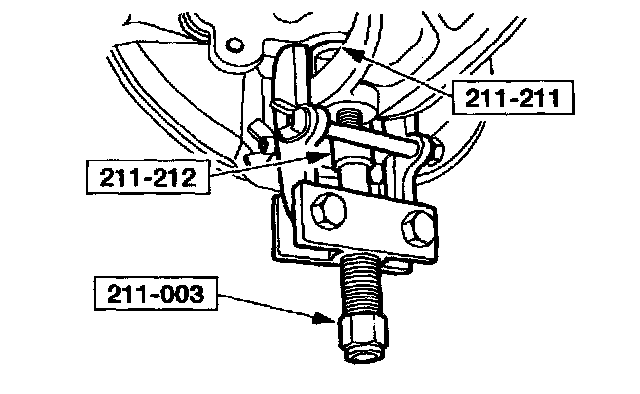 211-211

211-212

211-003