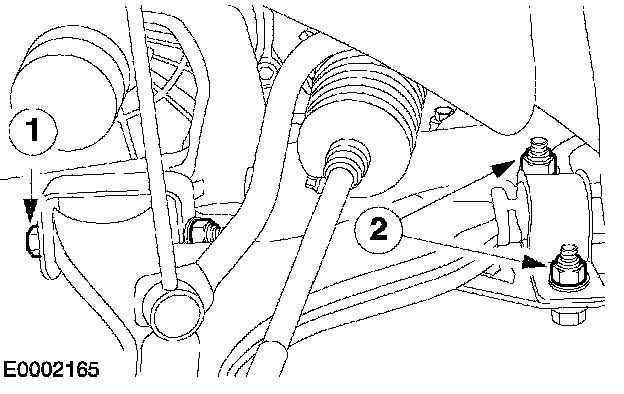 1

2

E0002165